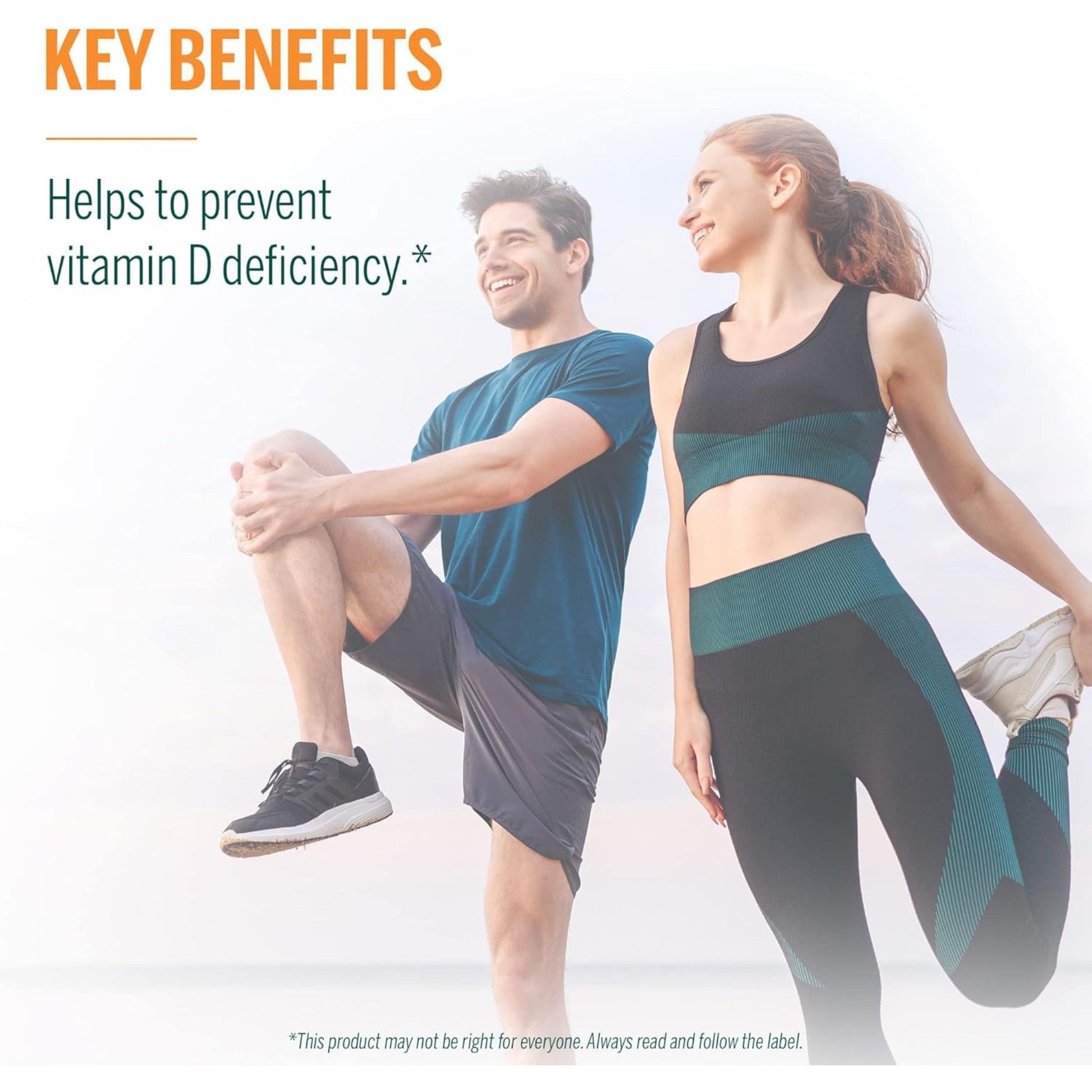 KEY BENEFITS

Helps to prevent vitamin D deficiency.*

*This product may not be right for everyone. Always read and follow the label.