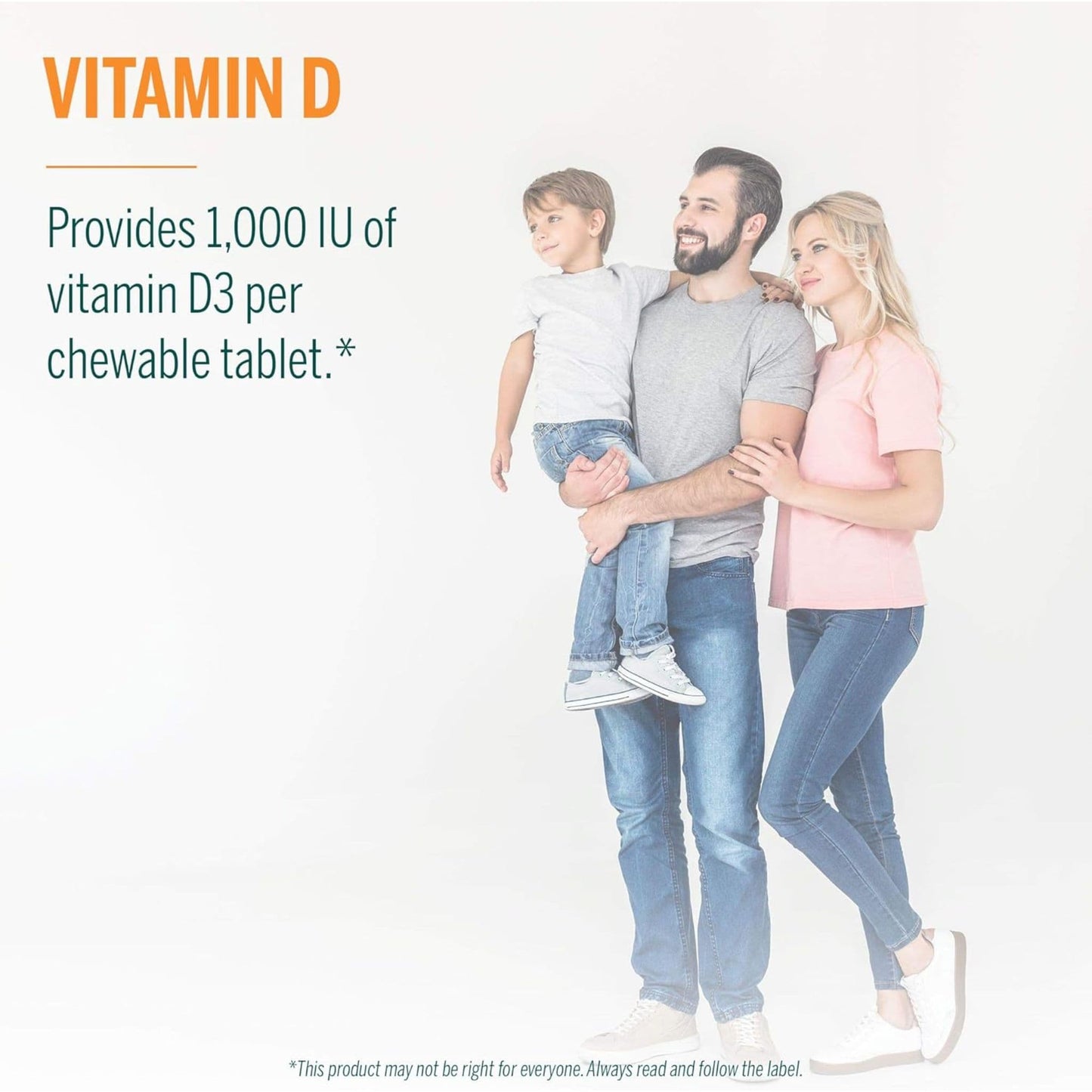 VITAMIN D

Provides 1,000 IU of vitamin D3 per chewable tablet.*

*This product may not be right for everyone. Always read and follow the label.