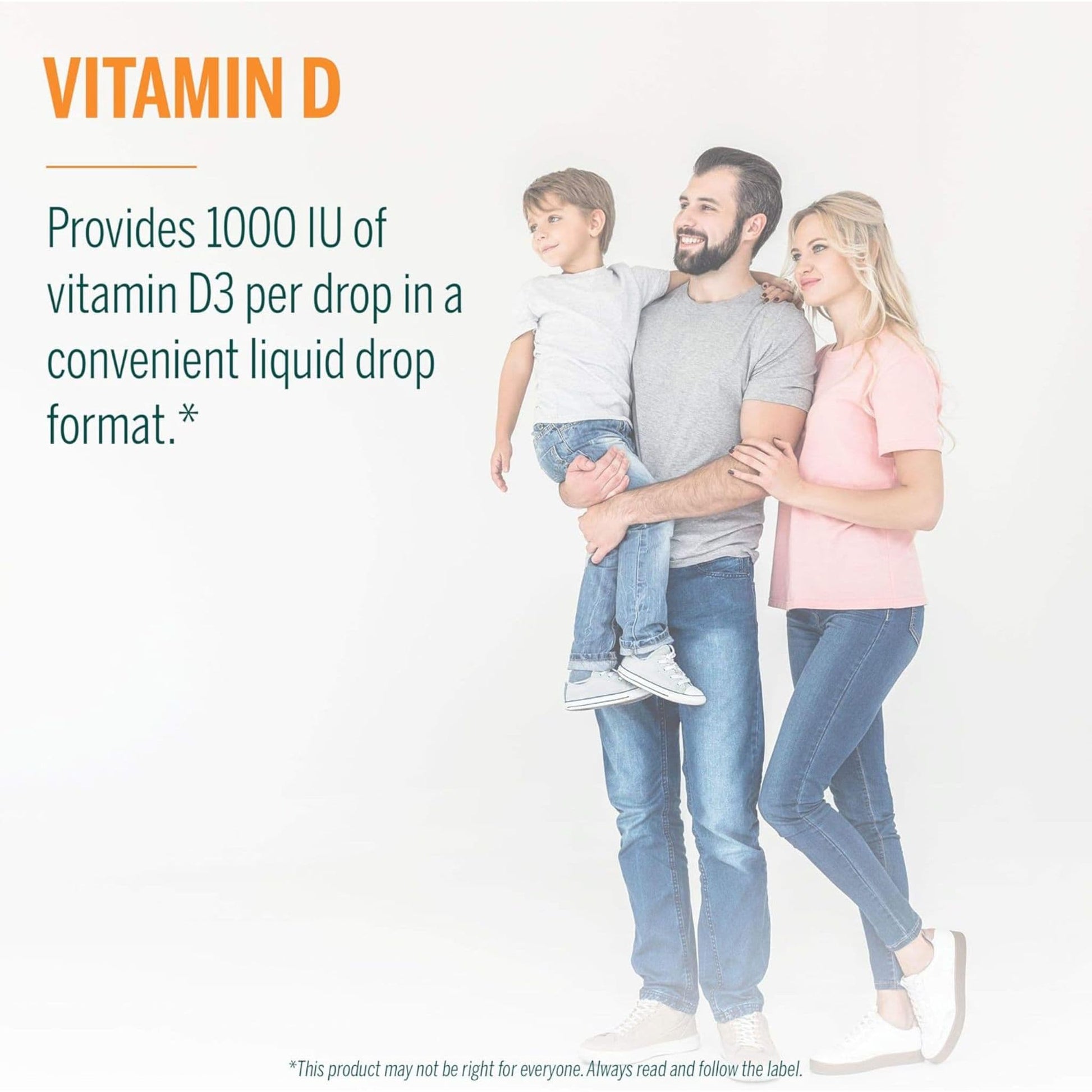 VITAMIN D

Provides 1000 IU of vitamin D3 per drop in a convenient liquid drop format.*

*This product may not be right for everyone. Always read and follow the label.