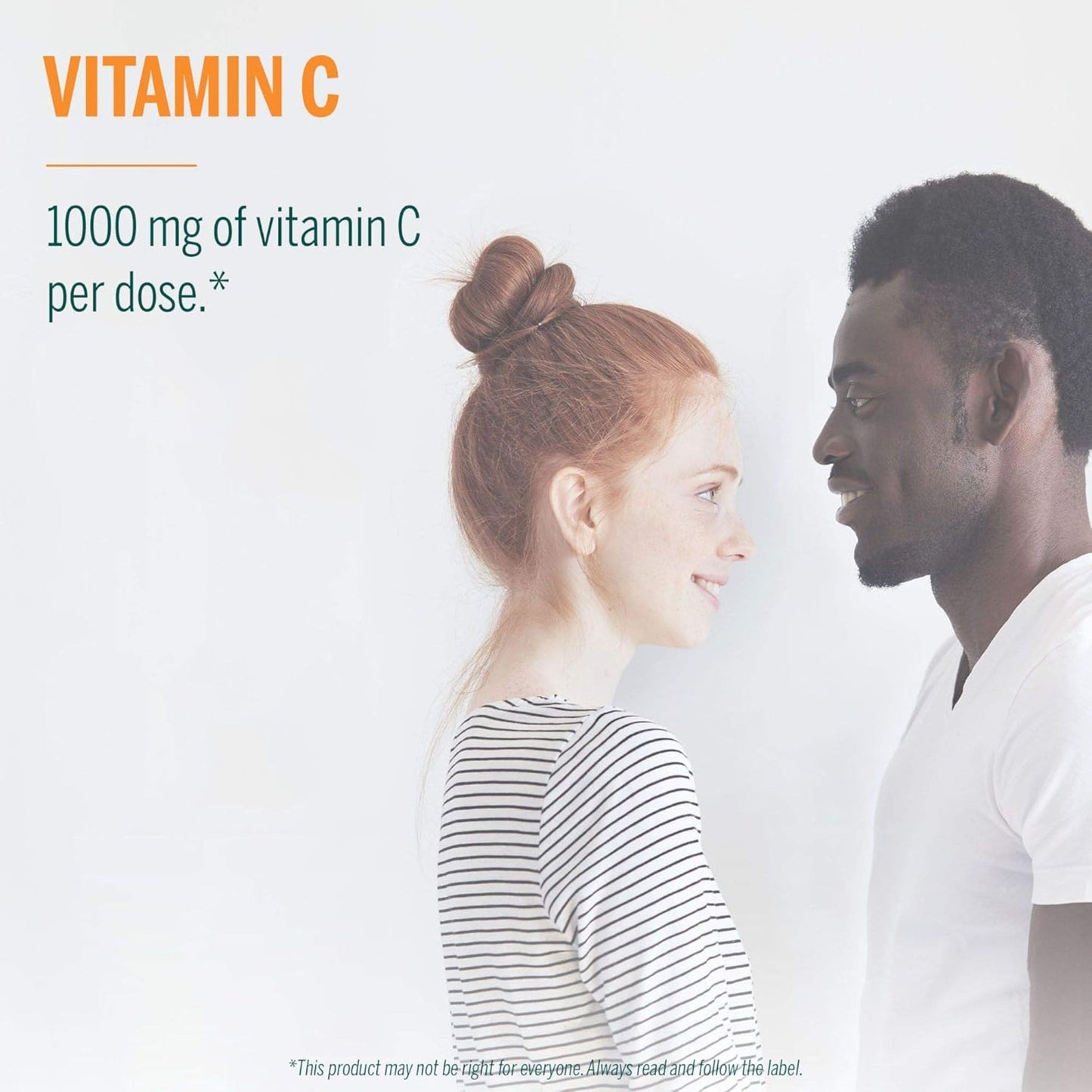 VITAMIN C

1000 mg of vitamin C per dose.*

*This product may not be right for everyone. Always read and follow the label.