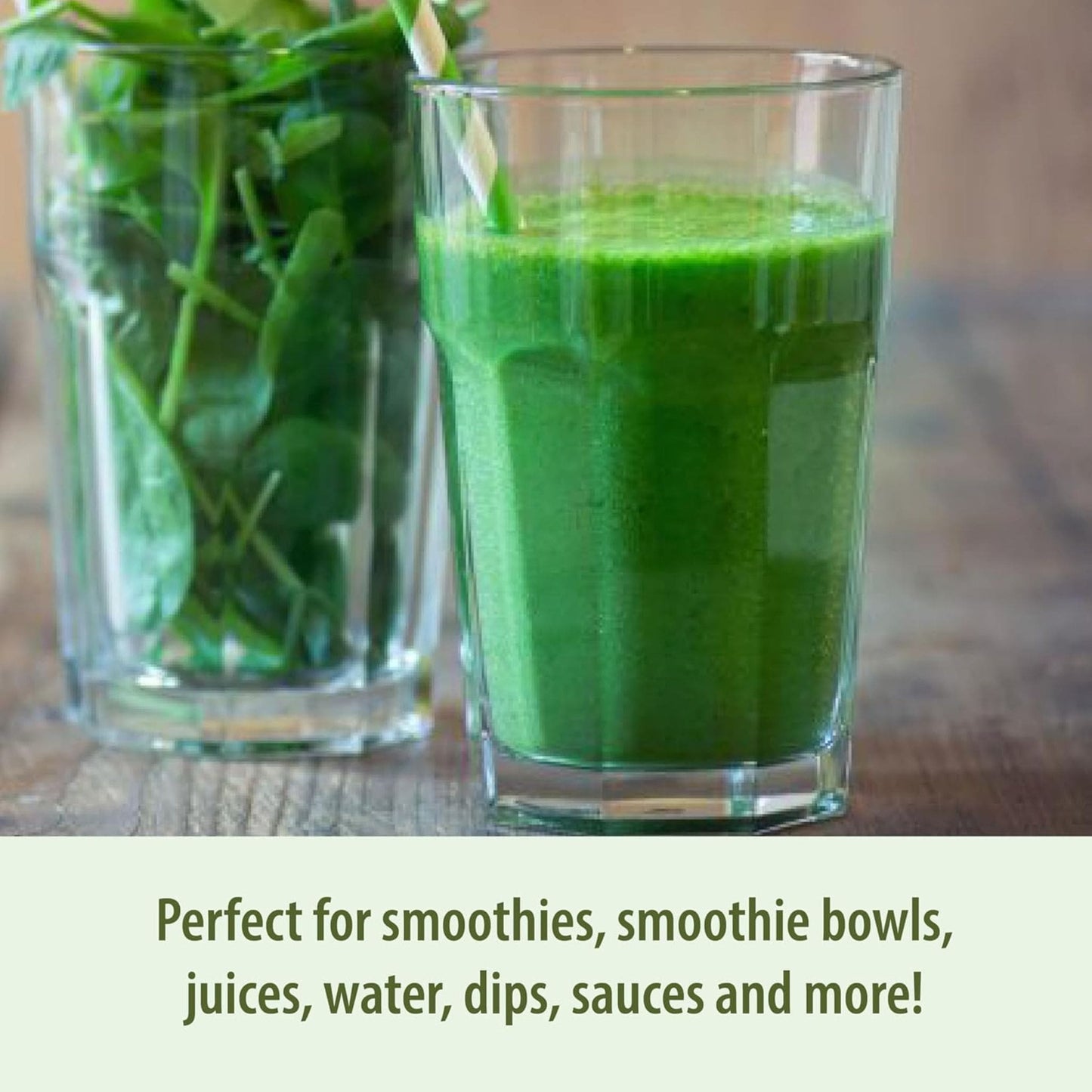 Perfect for smoothies, smoothie bowls, juices, water, dips, sauces and more!