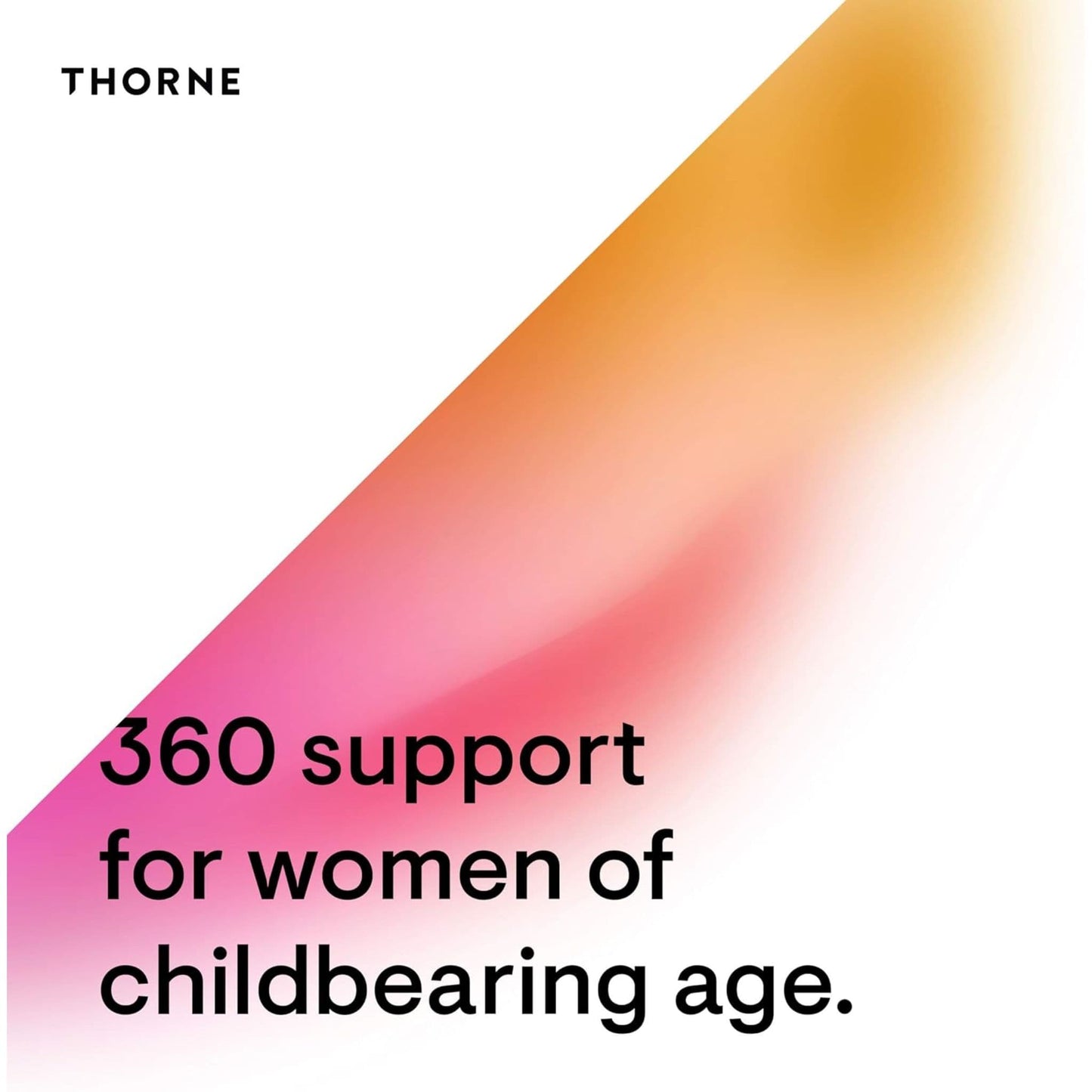 THORNE

360 support for women of childbearing age.