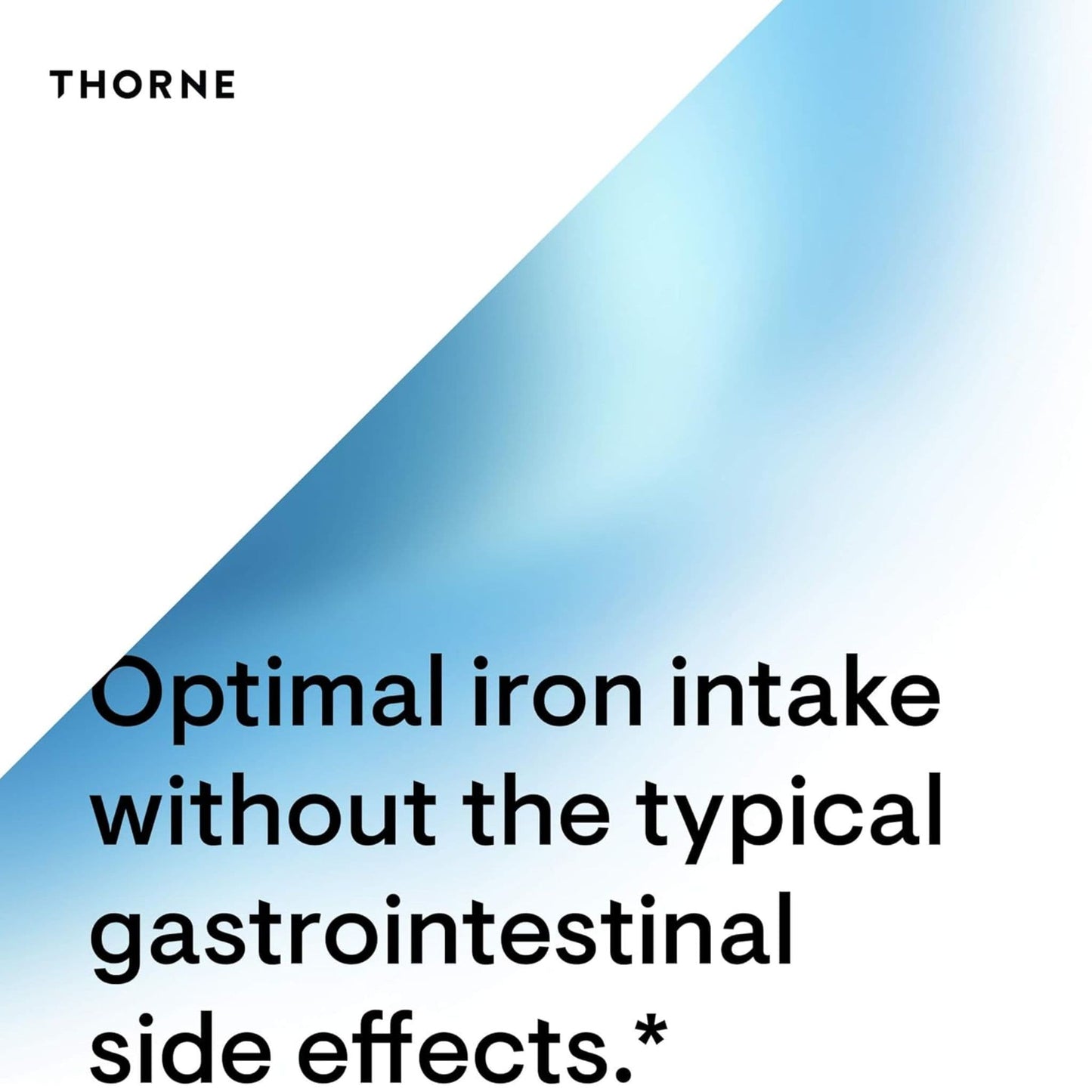 THORNE

Optimal iron intake without the typical gastrointestinal side effects.*