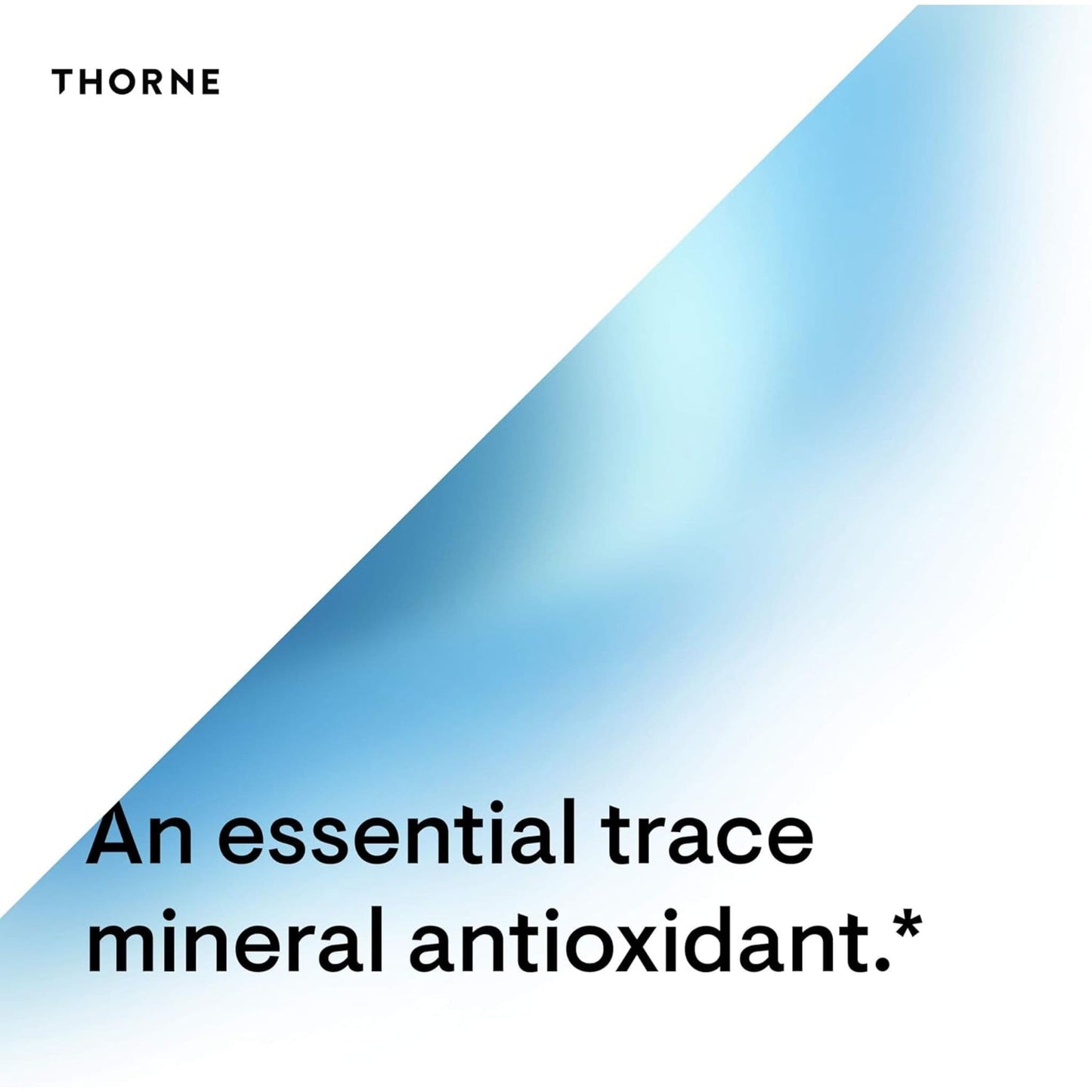 THORNE

An essential trace mineral antioxidant.*