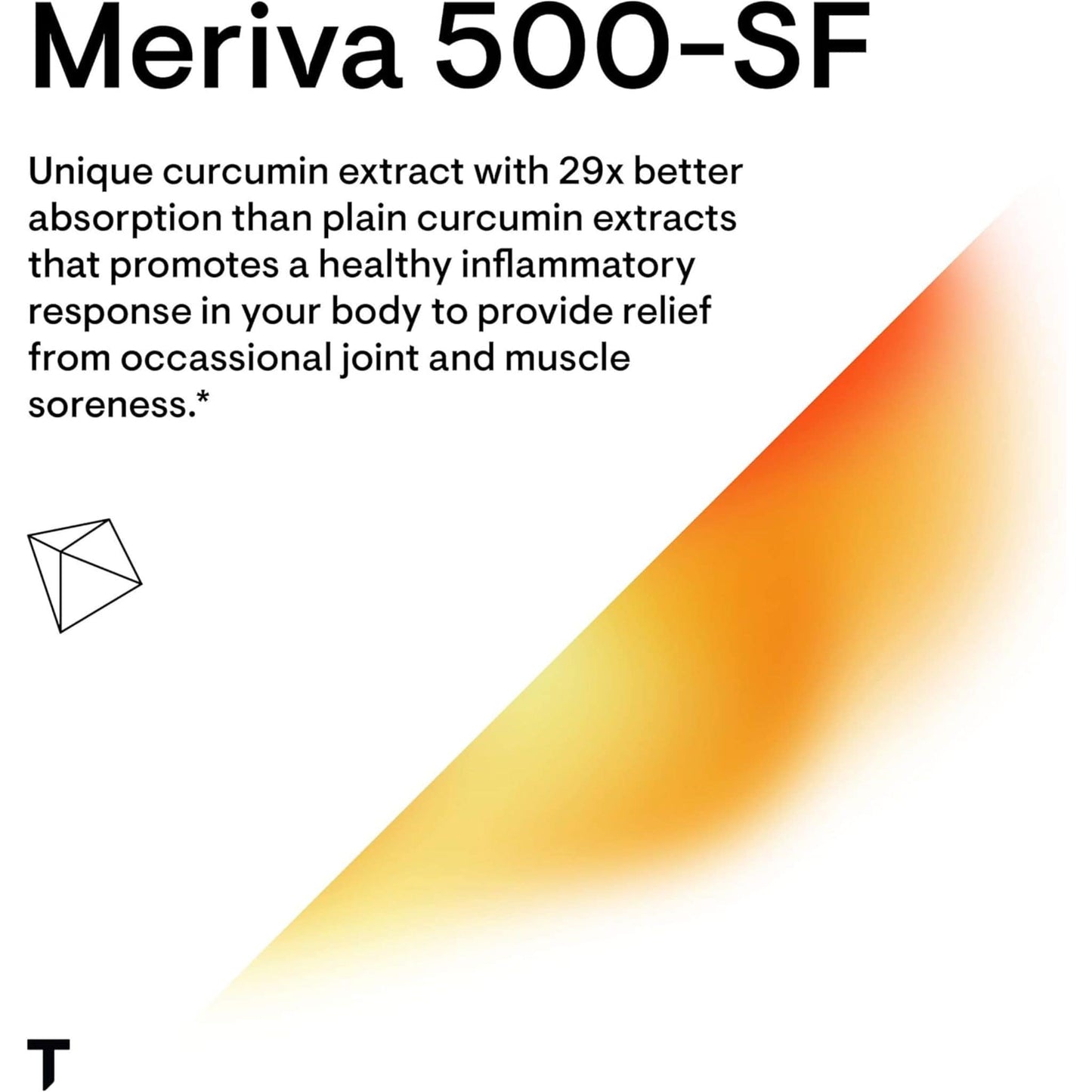 Meriva 500-SF

Unique curcumin extract with 29x better absorption than plain curcumin extracts that promotes a healthy inflammatory response in your body to provide relief from occassional joint and muscle soreness.*

T