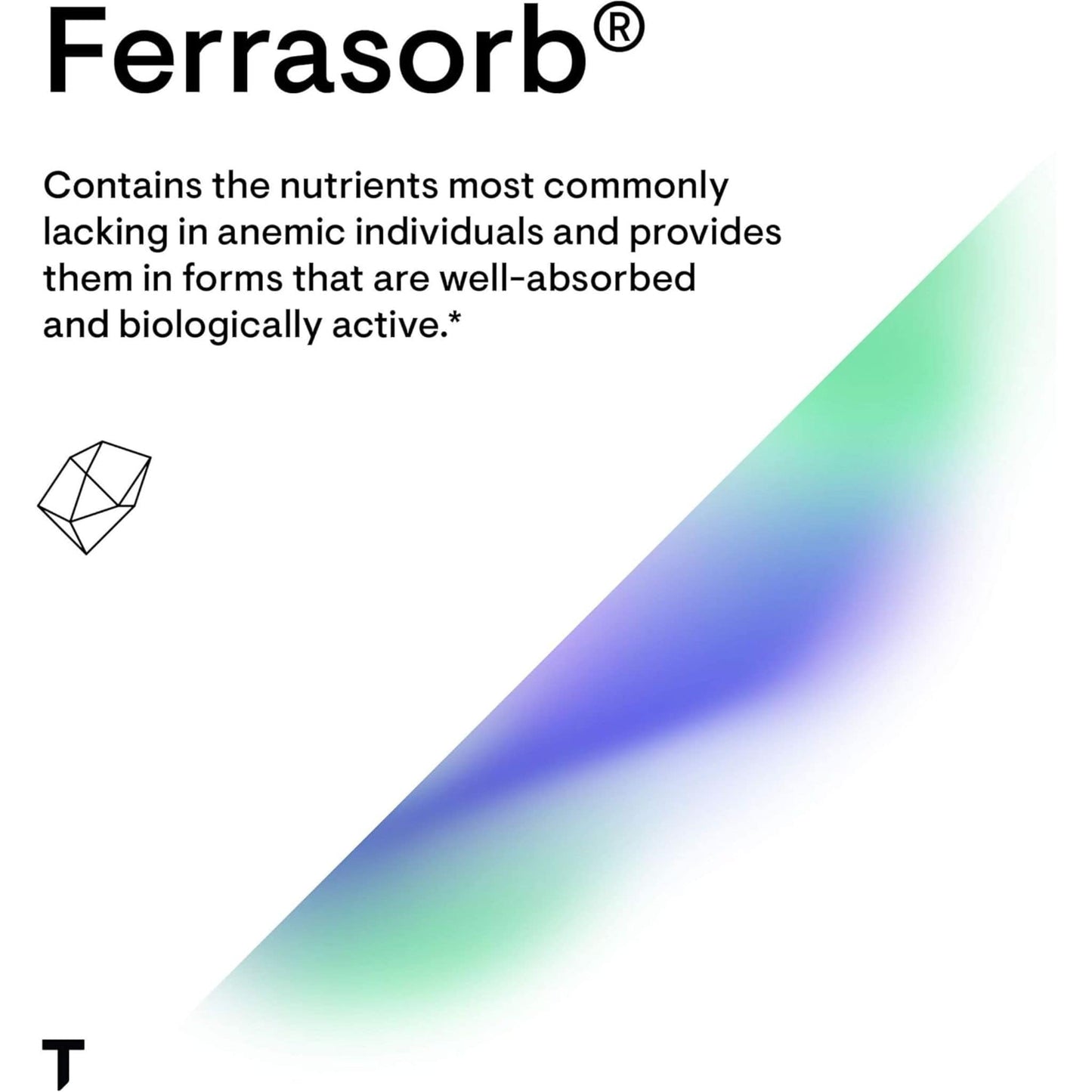 Ferrasorb®

Contains the nutrients most commonly lacking in anemic individuals and provides them in forms that are well-absorbed and biologically active.*

T