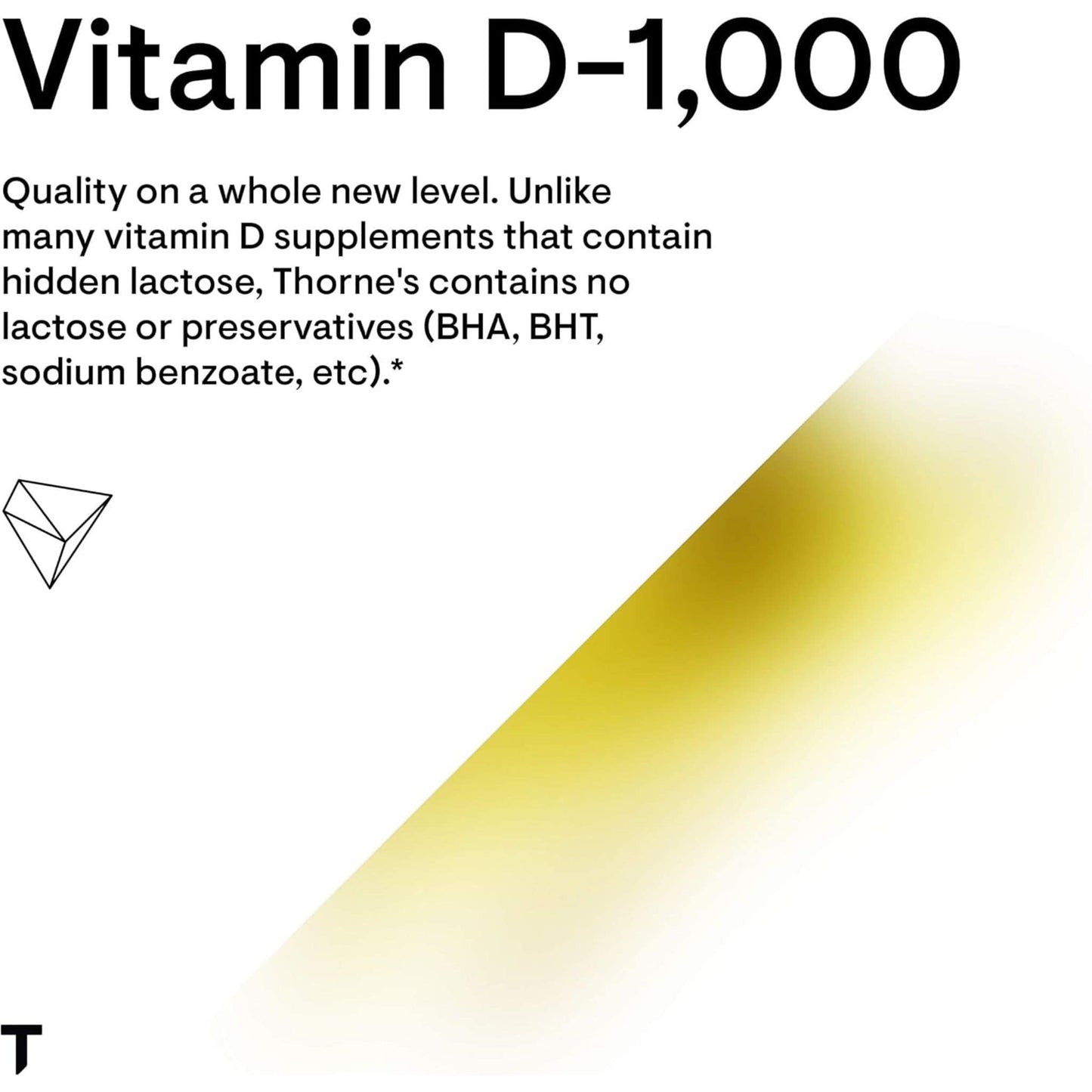 Vitamin D-1,000

Quality on a whole new level. Unlike many vitamin D supplements that contain hidden lactose, Thorne's contains no lactose or preservatives (BHA, BHT, sodium benzoate, etc).*

T