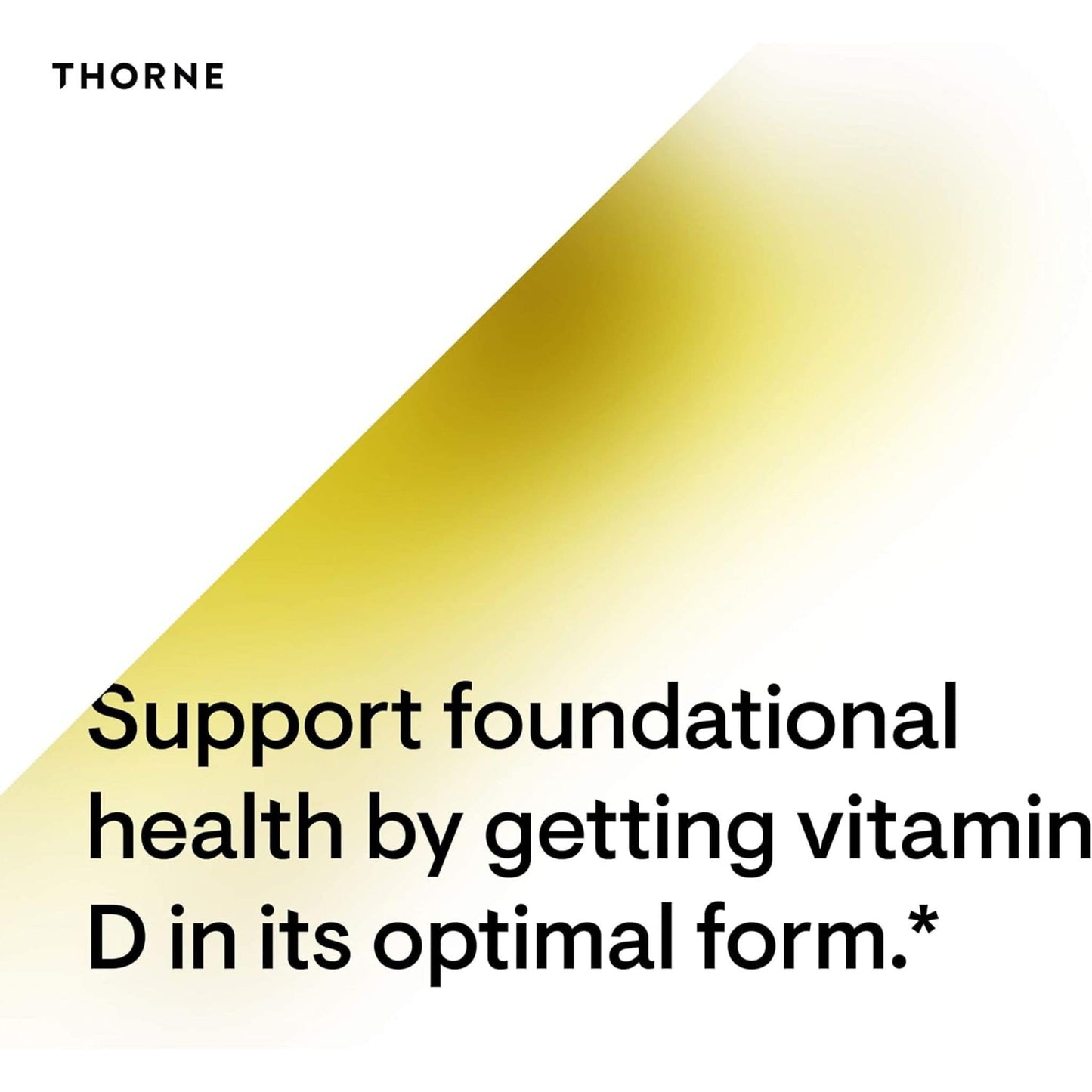 THORNE

Support foundational health by getting vitamin D in its optimal form.*