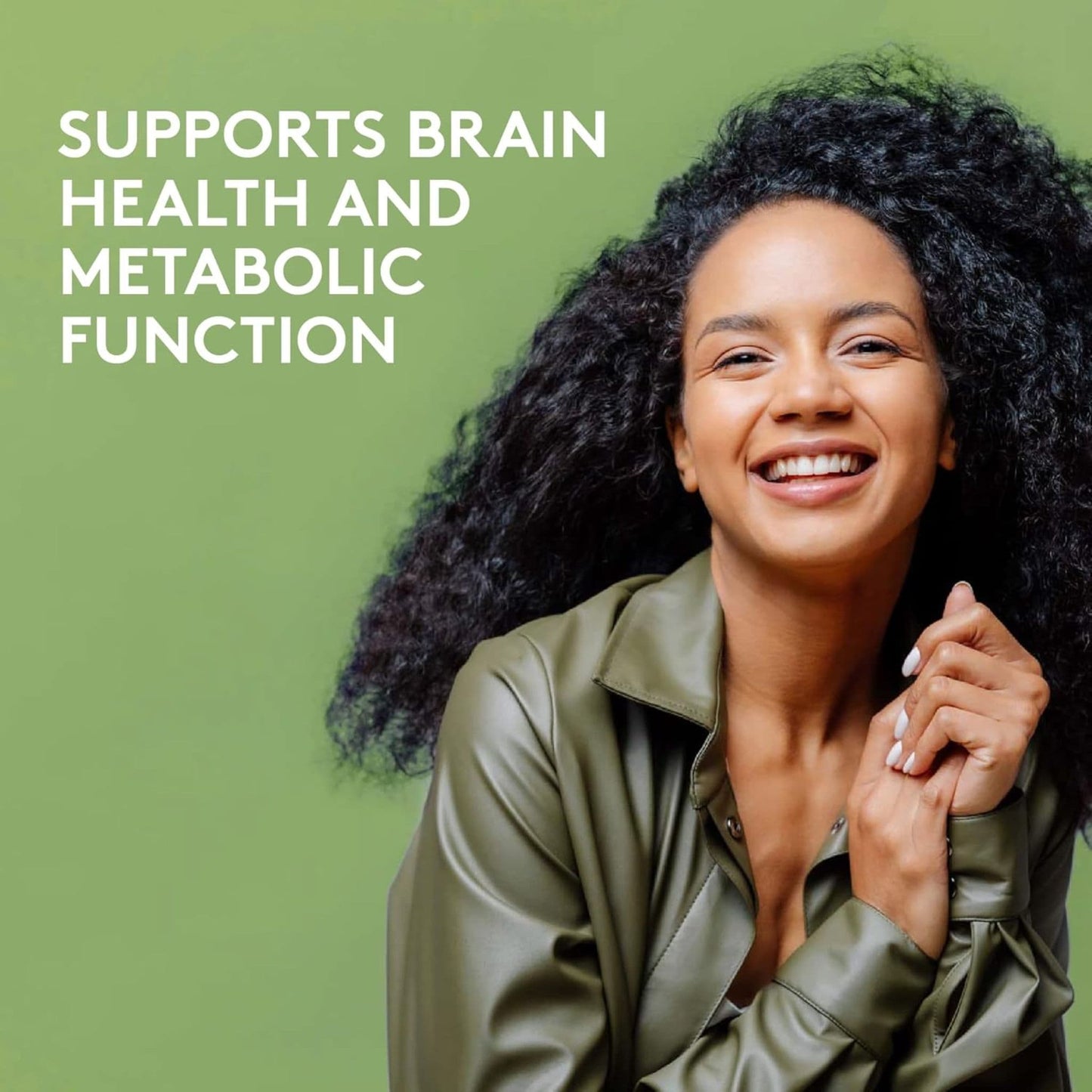 SUPPORTS BRAIN HEALTH AND METABOLIC FUNCTION