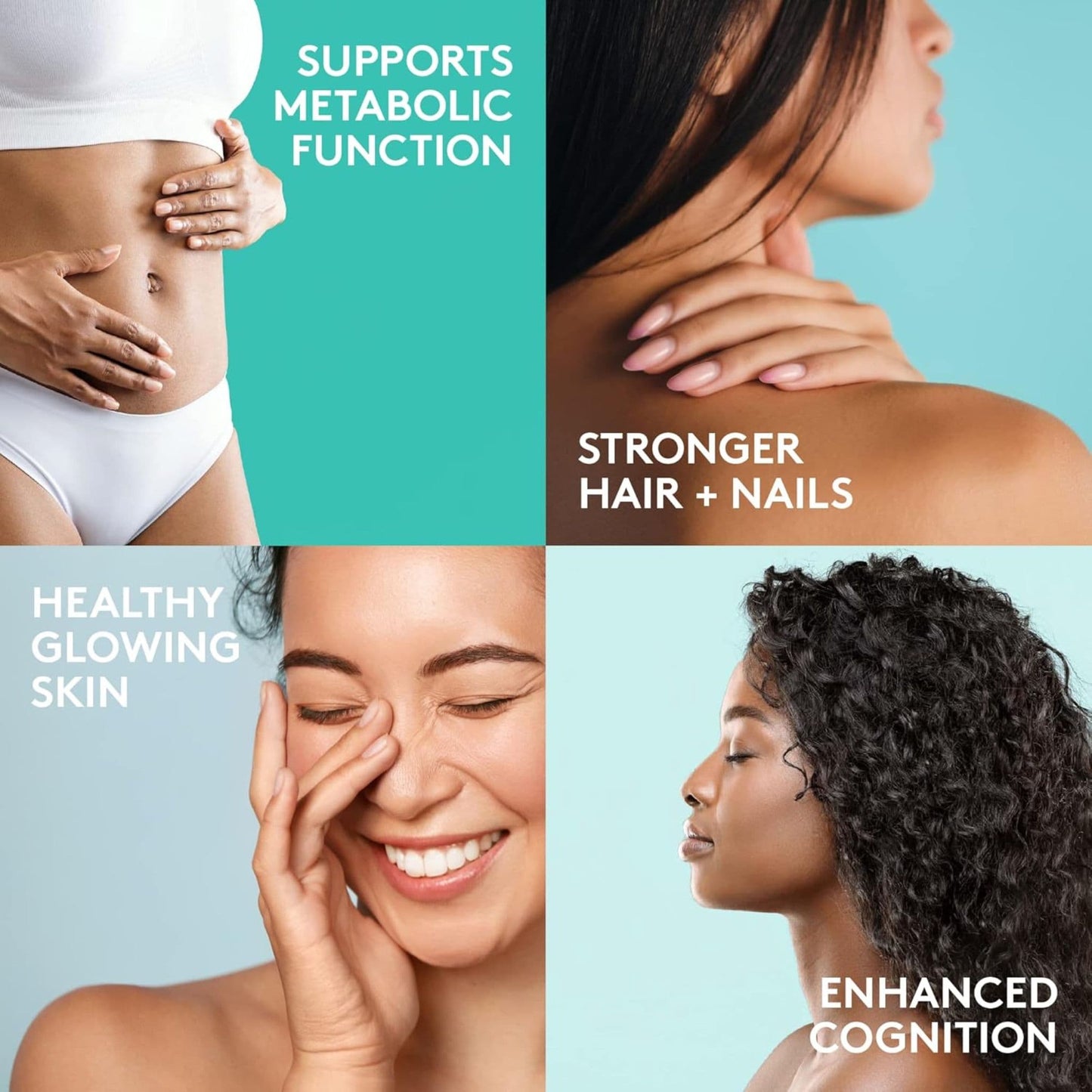 SUPPORTS METABOLIC FUNCTION

STRONGER HAIR + NAILS

HEALTHY GLOWING SKIN

ENHANCED COGNITION