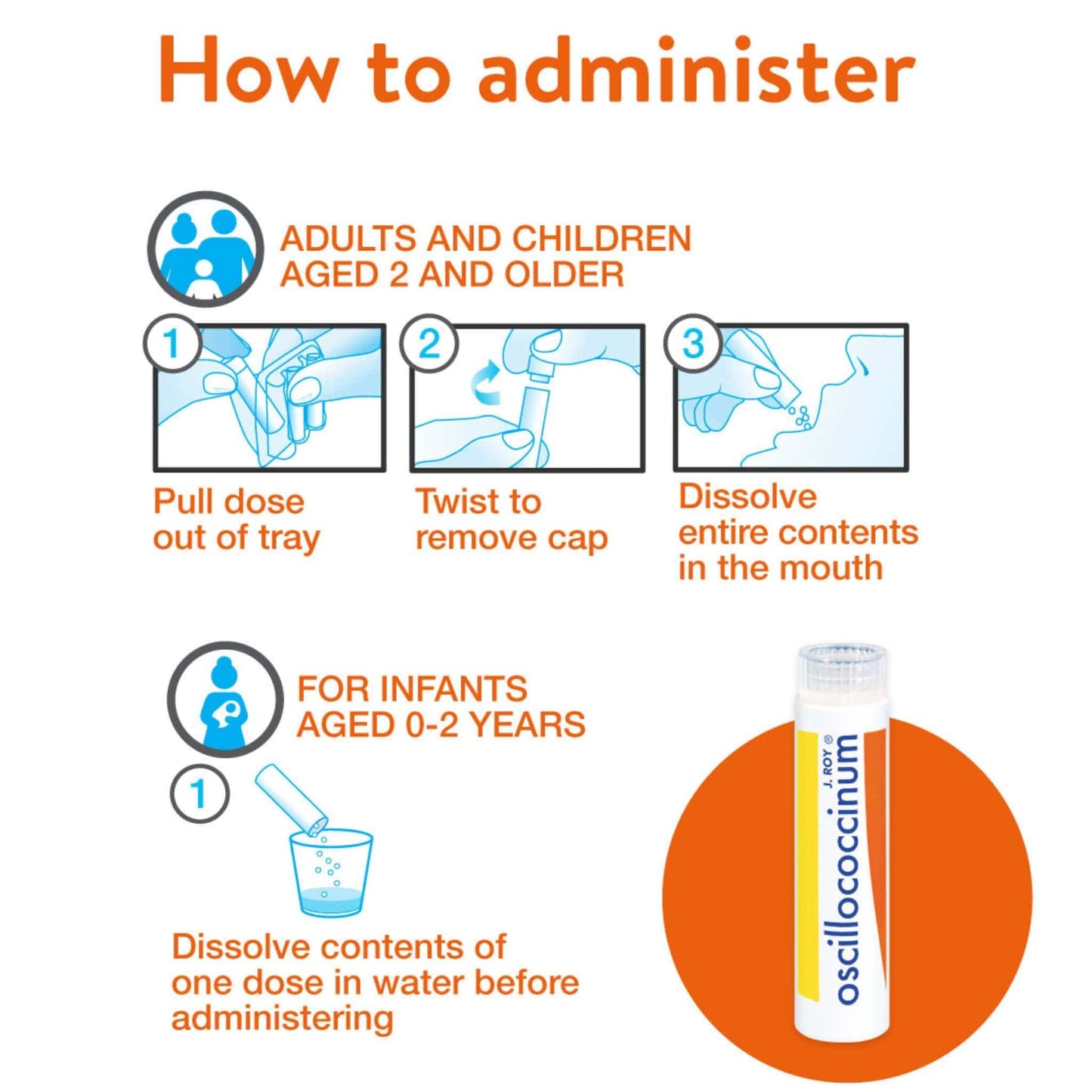 How to administer

ADULTS AND CHILDREN AGED 2 AND OLDER

1
Pull dose out of tray

2
Twist to remove cap

3
Dissolve entire contents in the mouth

FOR INFANTS AGED 0-2 YEARS

1
Dissolve contents of one dose in water before administering

J. ROY ®
oscillococcinum