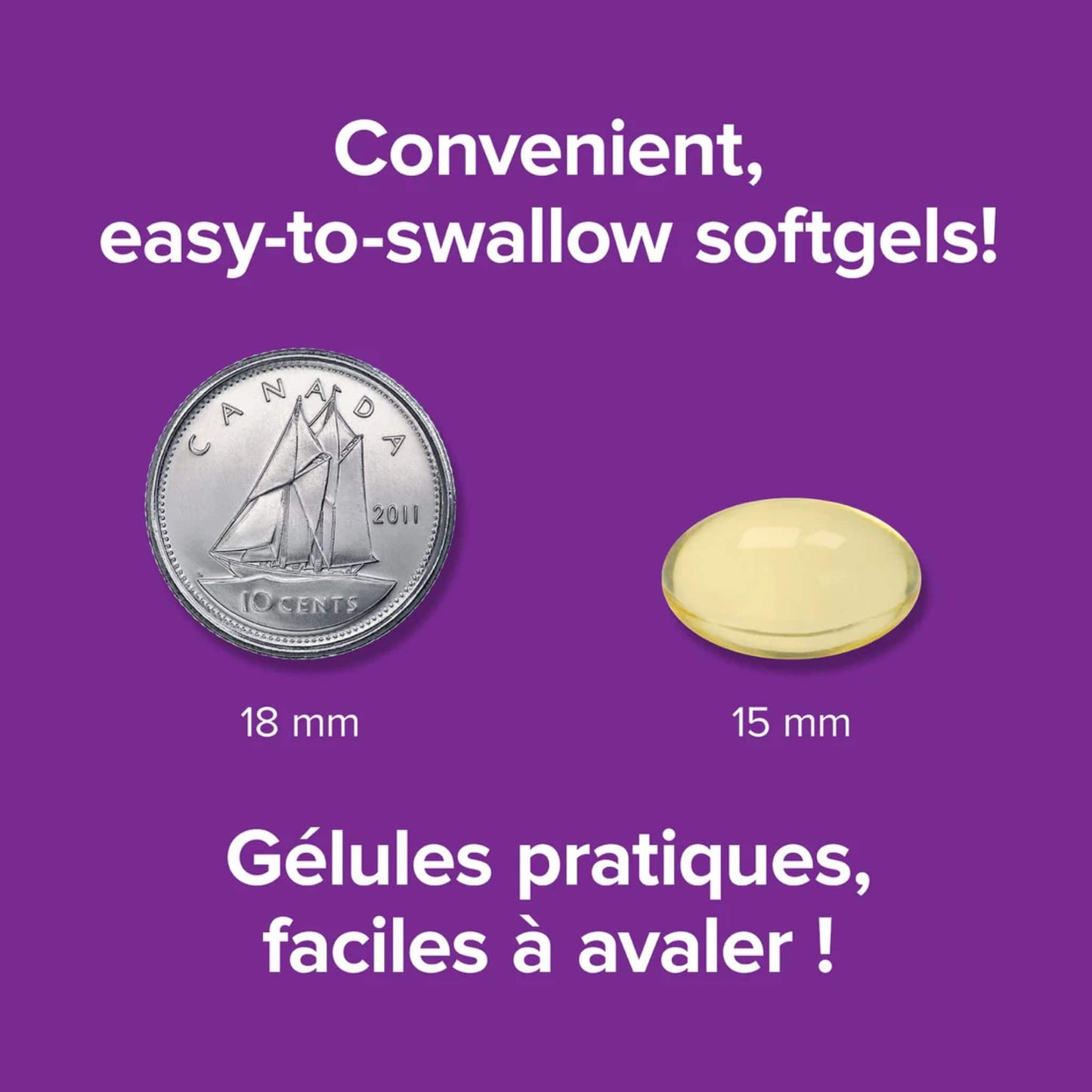 Convenient, easy-to-swallow softgels!

CANADA
2011
10 CENTS

18 mm

15 mm

Gélules pratiques, faciles à avaler !