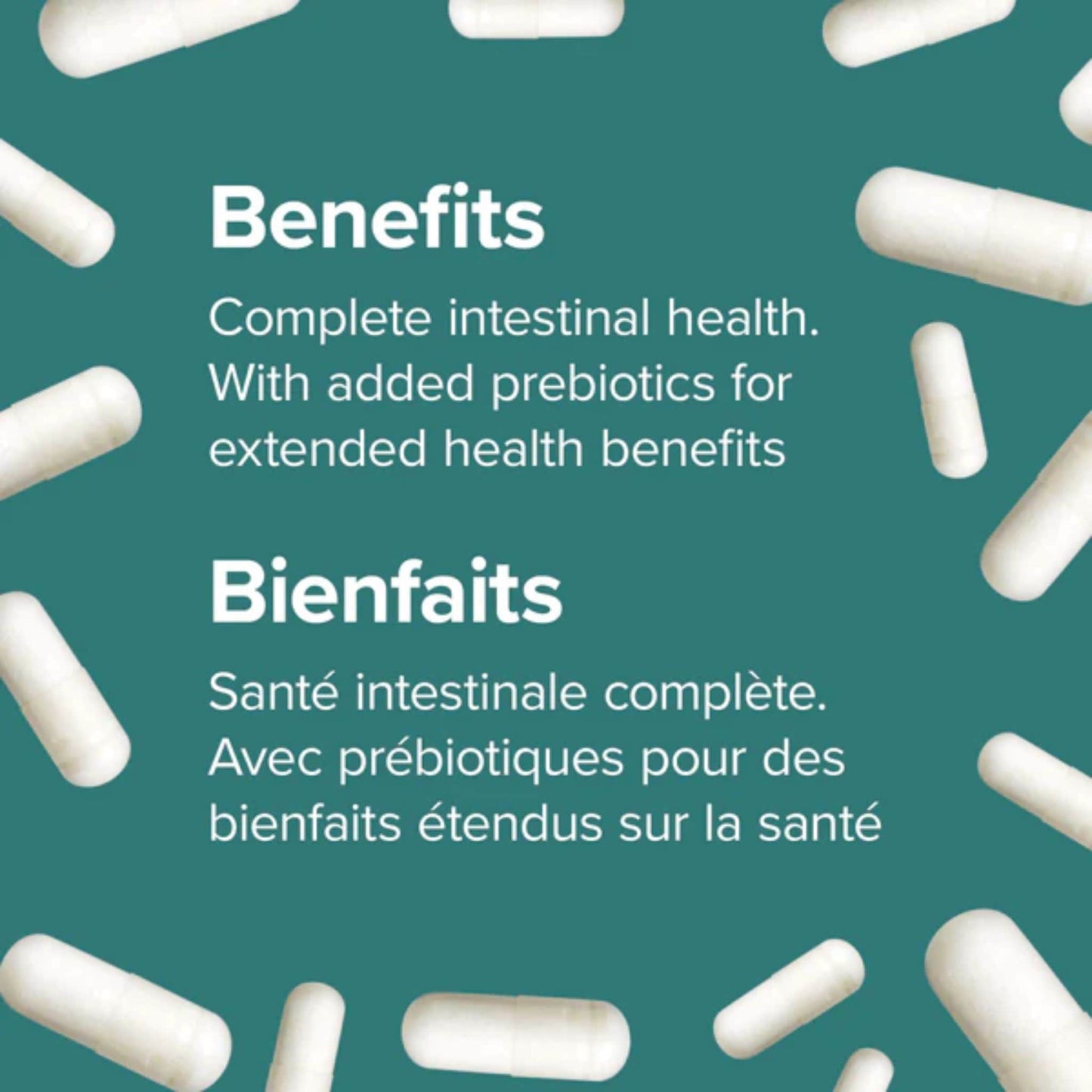 Benefits

Complete intestinal health. With added prebiotics for extended health benefits

Bienfaits

Santé intestinale complète. Avec prébiotiques pour des bienfaits étendus sur la santé