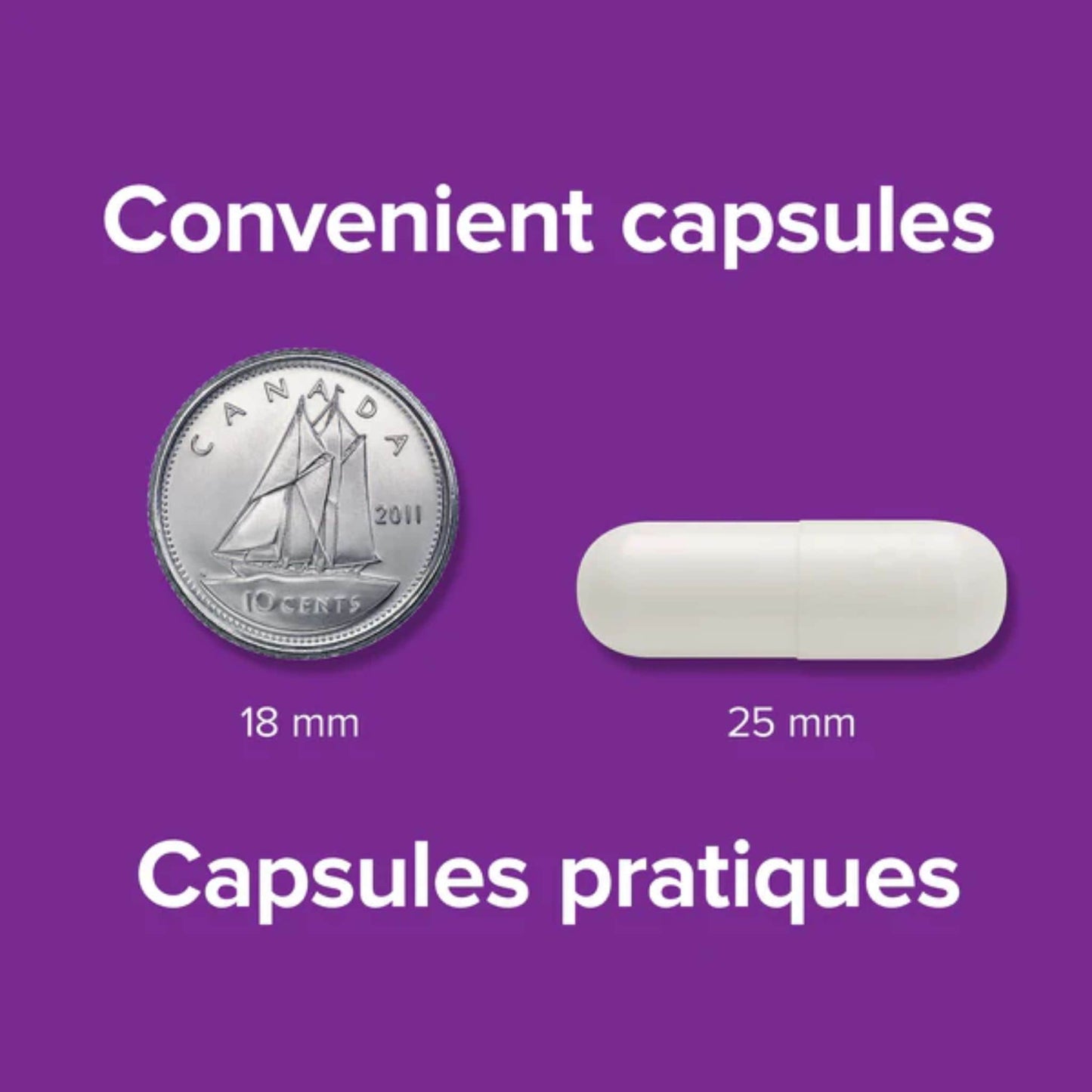 Convenient capsules

CANADA

2011

10 CENTS

18 mm

25 mm

Capsules pratiques