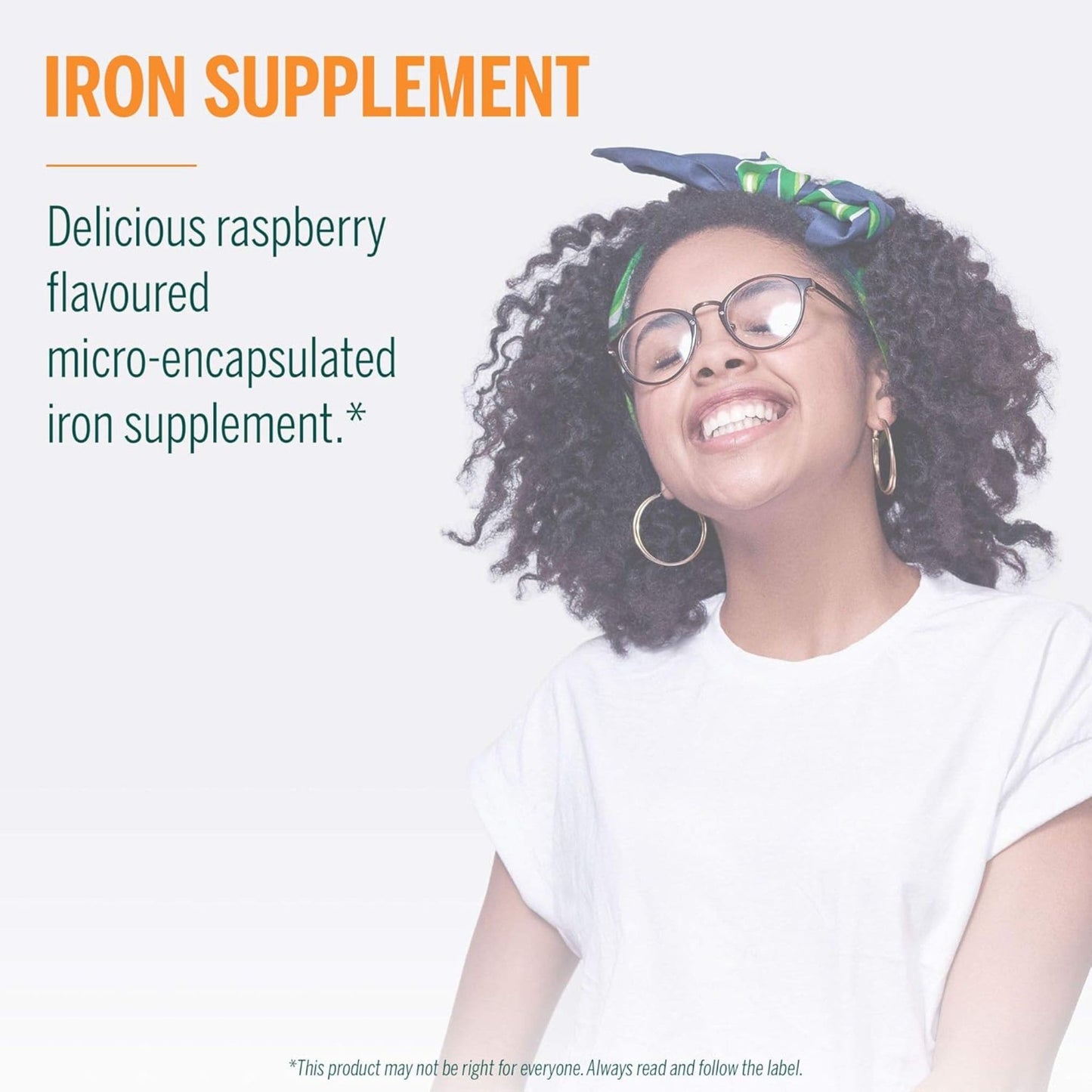 IRON SUPPLEMENT

Delicious raspberry flavoured micro-encapsulated iron supplement.*

*This product may not be right for everyone. Always read and follow the label.