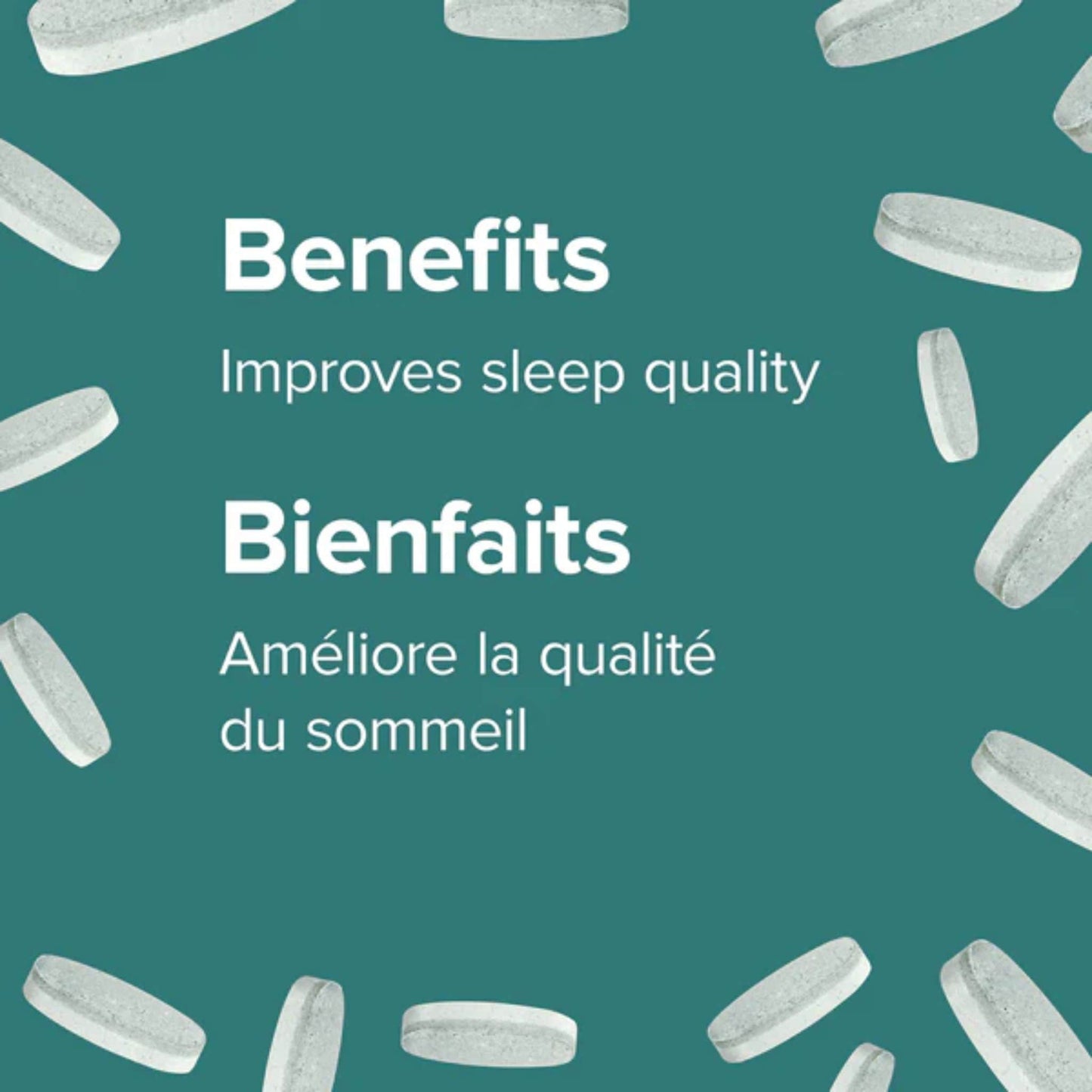 Benefits
Improves sleep quality

Bienfaits
Améliore la qualité du sommeil