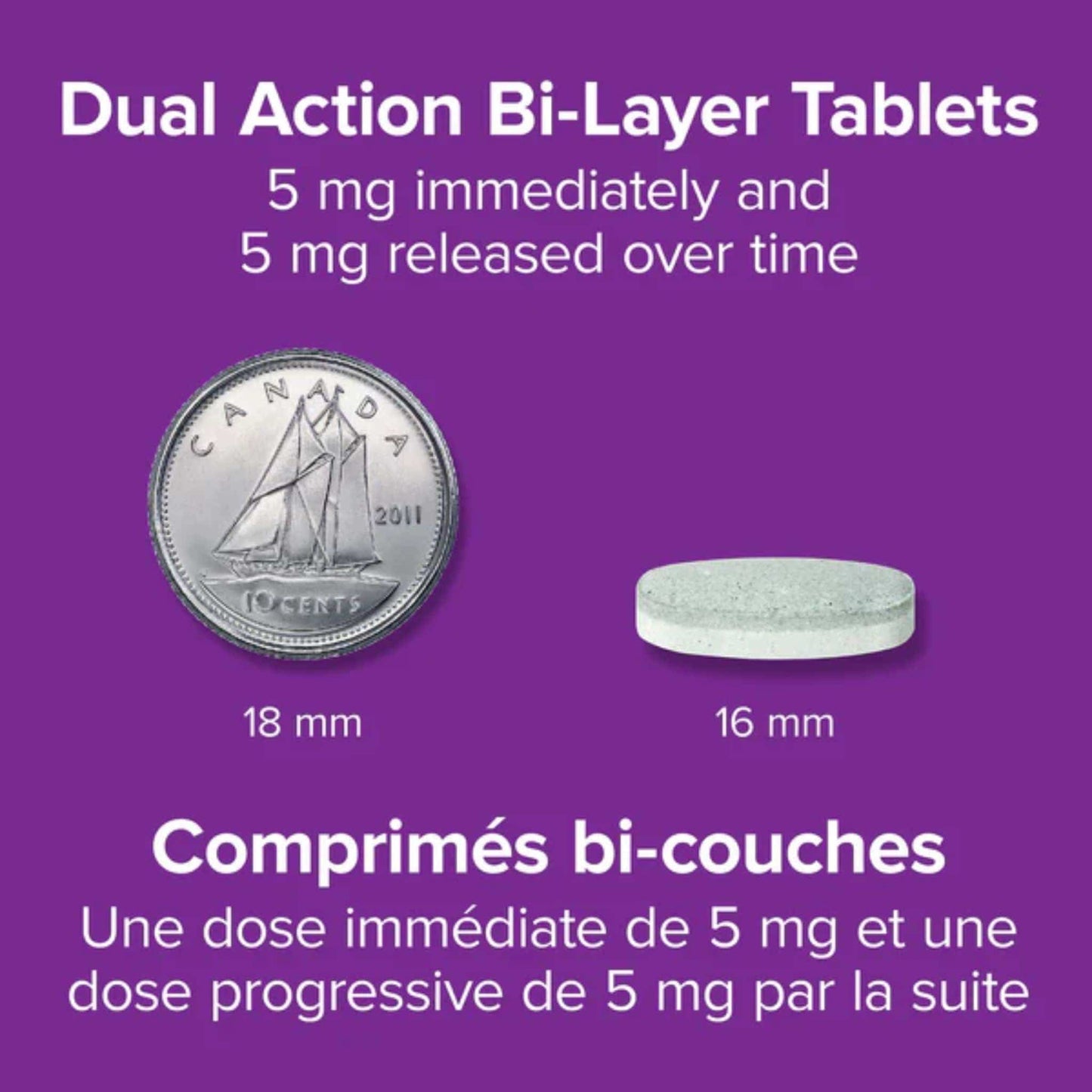 Dual Action Bi-Layer Tablets
5 mg immediately and 5 mg released over time

CANADA
2011
10 CENTS

18 mm

16 mm

Comprimés bi-couches
Une dose immédiate de 5 mg et une dose progressive de 5 mg par la suite