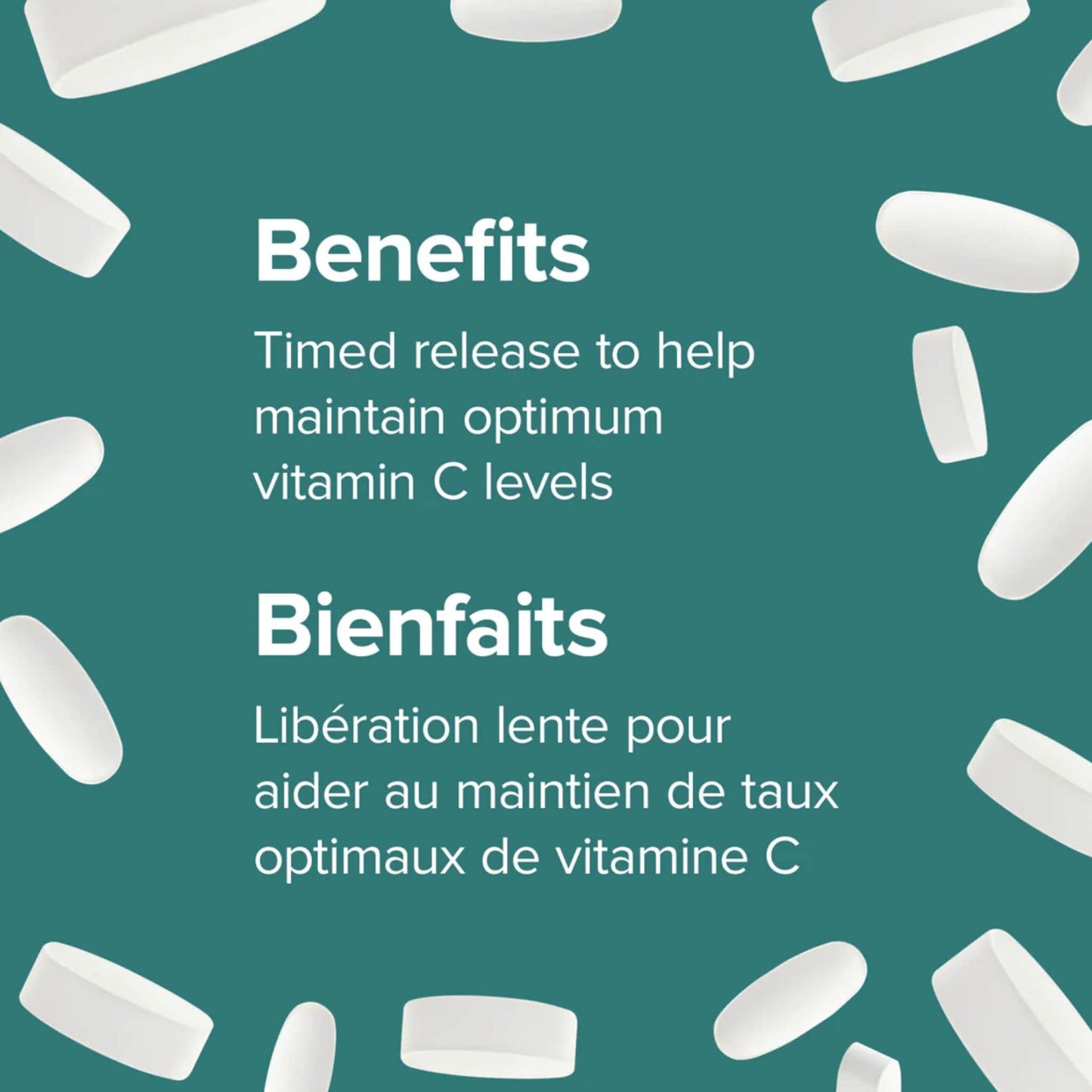 Benefits

Timed release to help maintain optimum vitamin C levels

Bienfaits

Libération lente pour aider au maintien de taux optimaux de vitamine C