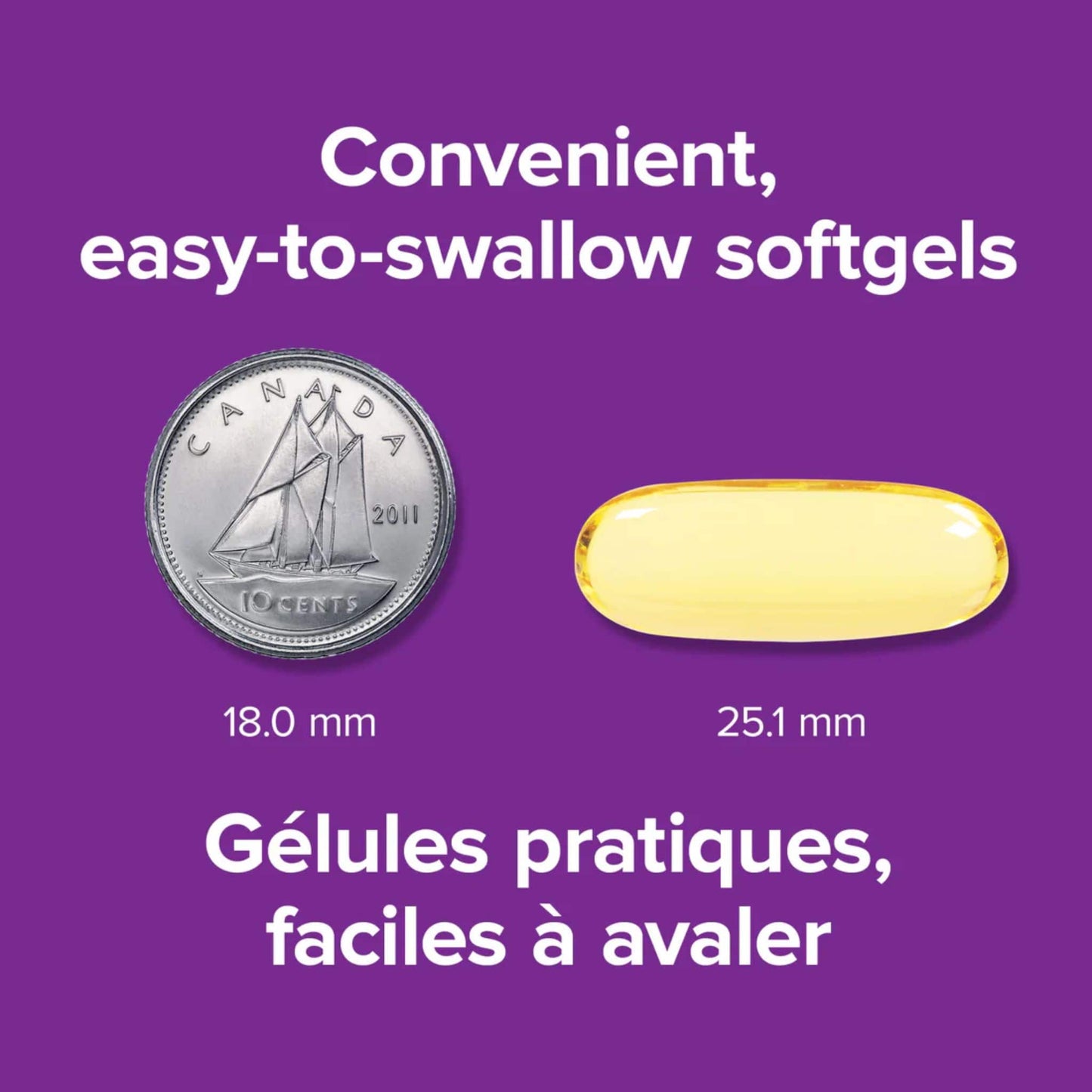 Convenient, easy-to-swallow softgels

CANADA
2011
10 CENTS

18.0 mm

25.1 mm

Gélules pratiques, faciles à avaler