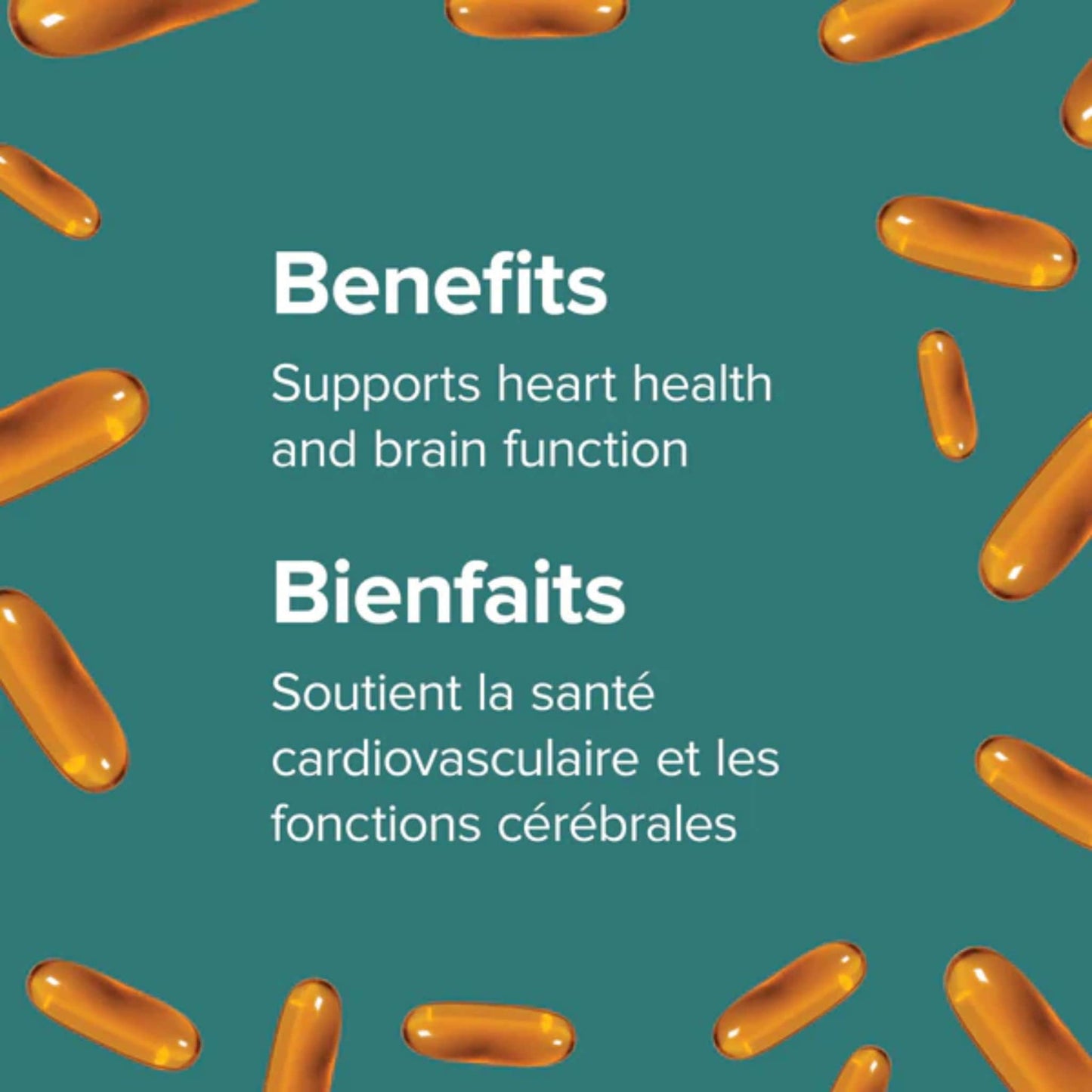 Benefits

Supports heart health and brain function

Bienfaits

Soutient la santé cardiovasculaire et les fonctions cérébrales