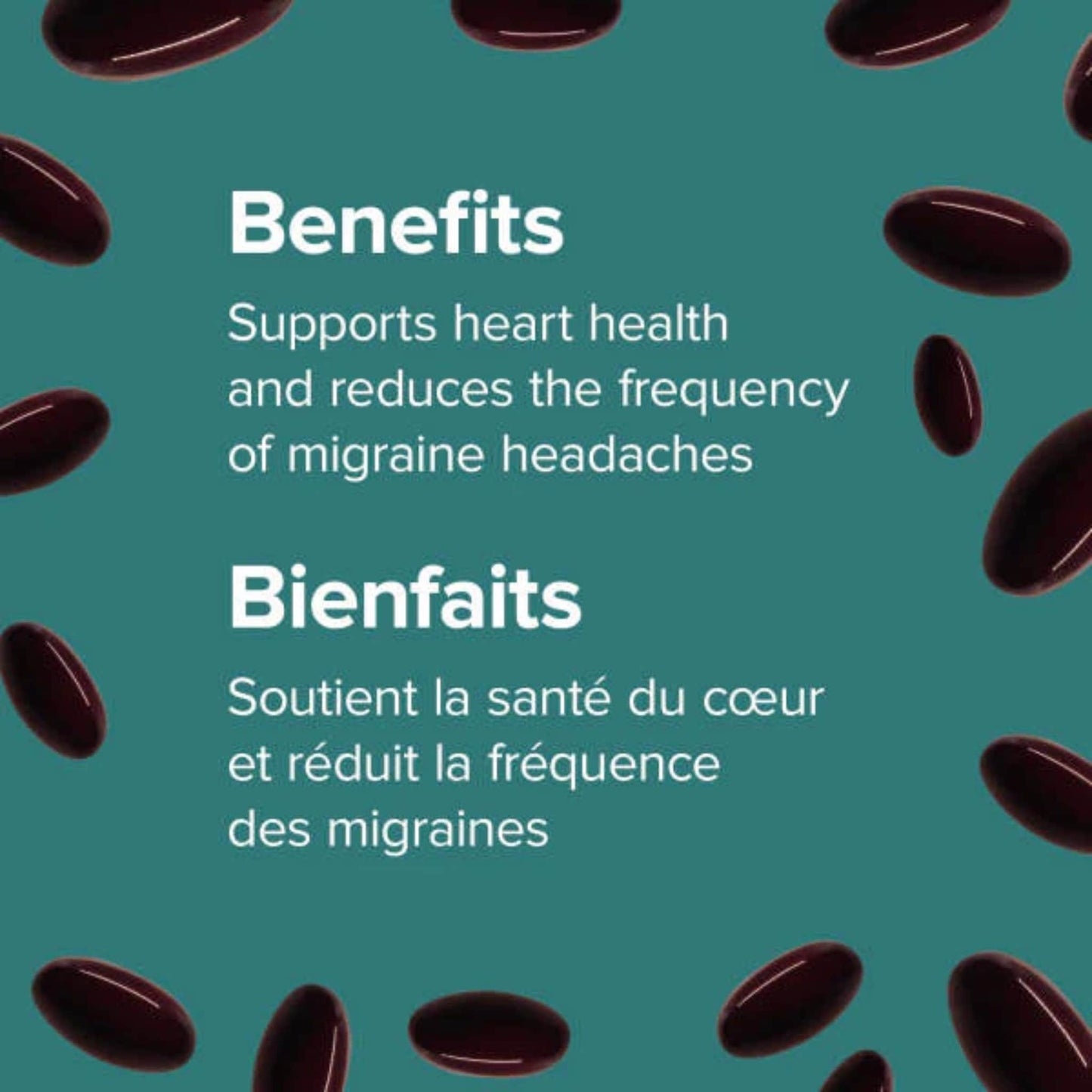 Benefits

Supports heart health and reduces the frequency of migraine headaches

Bienfaits

Soutient la santé du cœur et réduit la fréquence des migraines