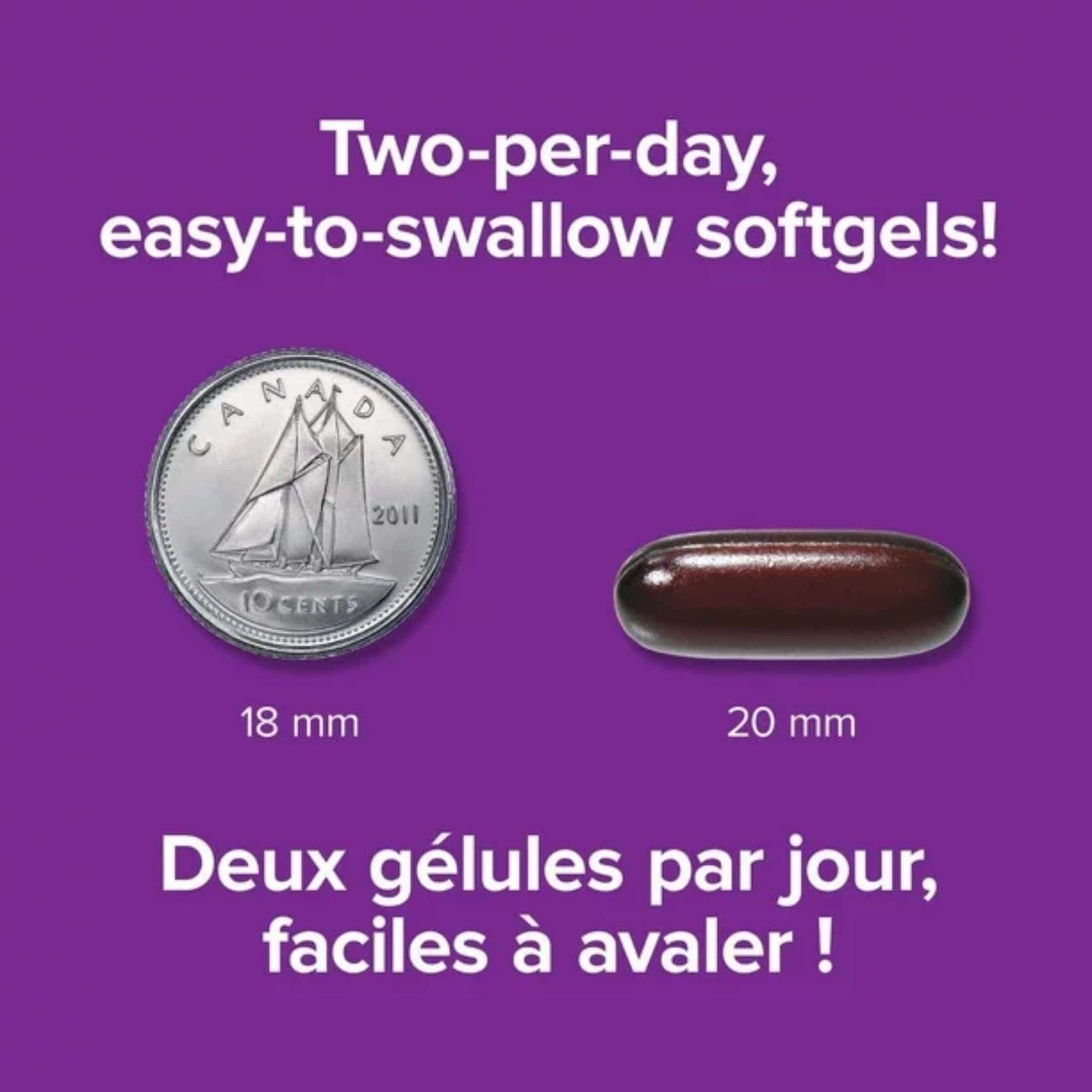 Two-per-day, easy-to-swallow softgels!

CANADA

2011

10 CENTS

18 mm

20 mm

Deux gélules par jour, faciles à avaler !