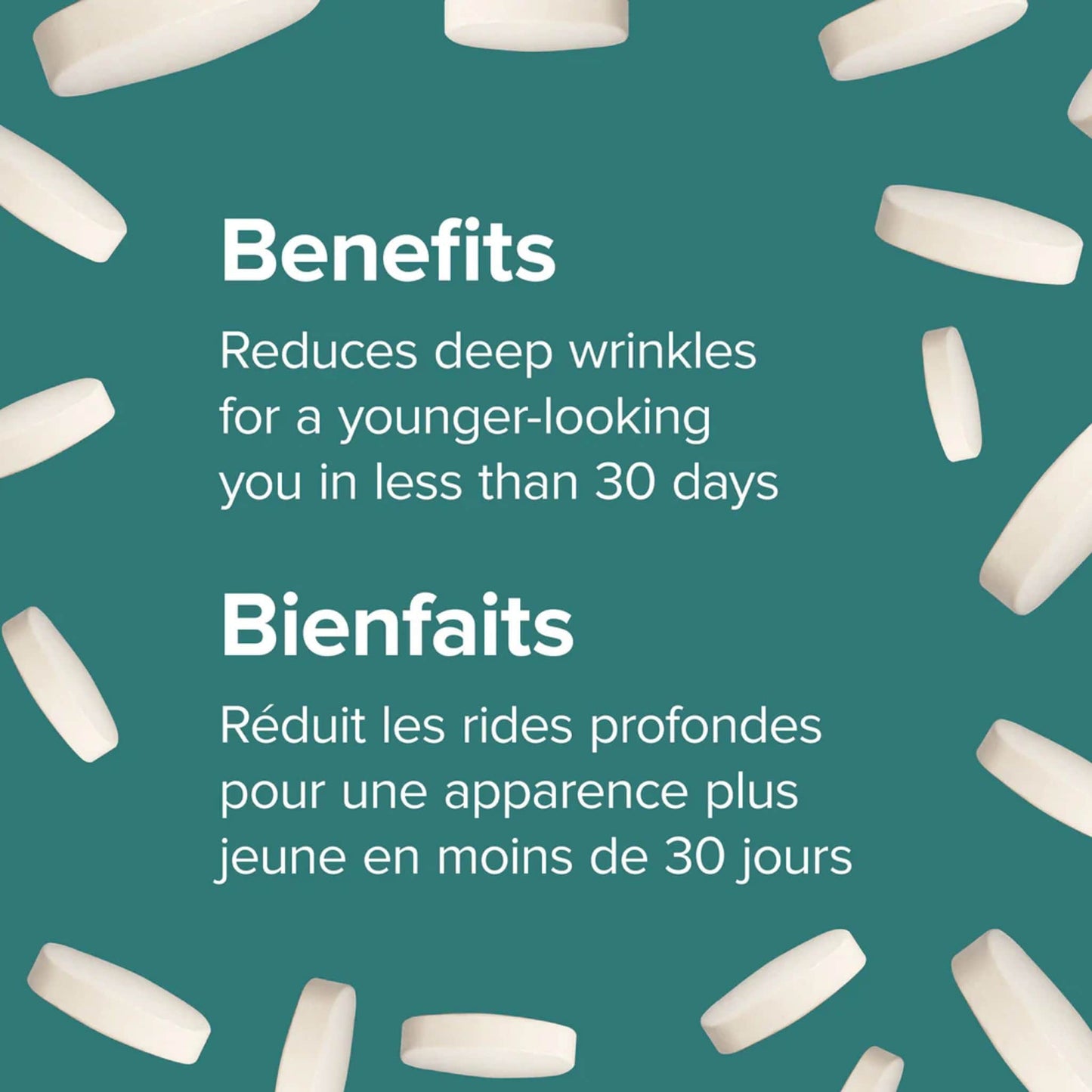 Benefits

Reduces deep wrinkles for a younger-looking you in less than 30 days

Bienfaits

Réduit les rides profondes pour une apparence plus jeune en moins de 30 jours