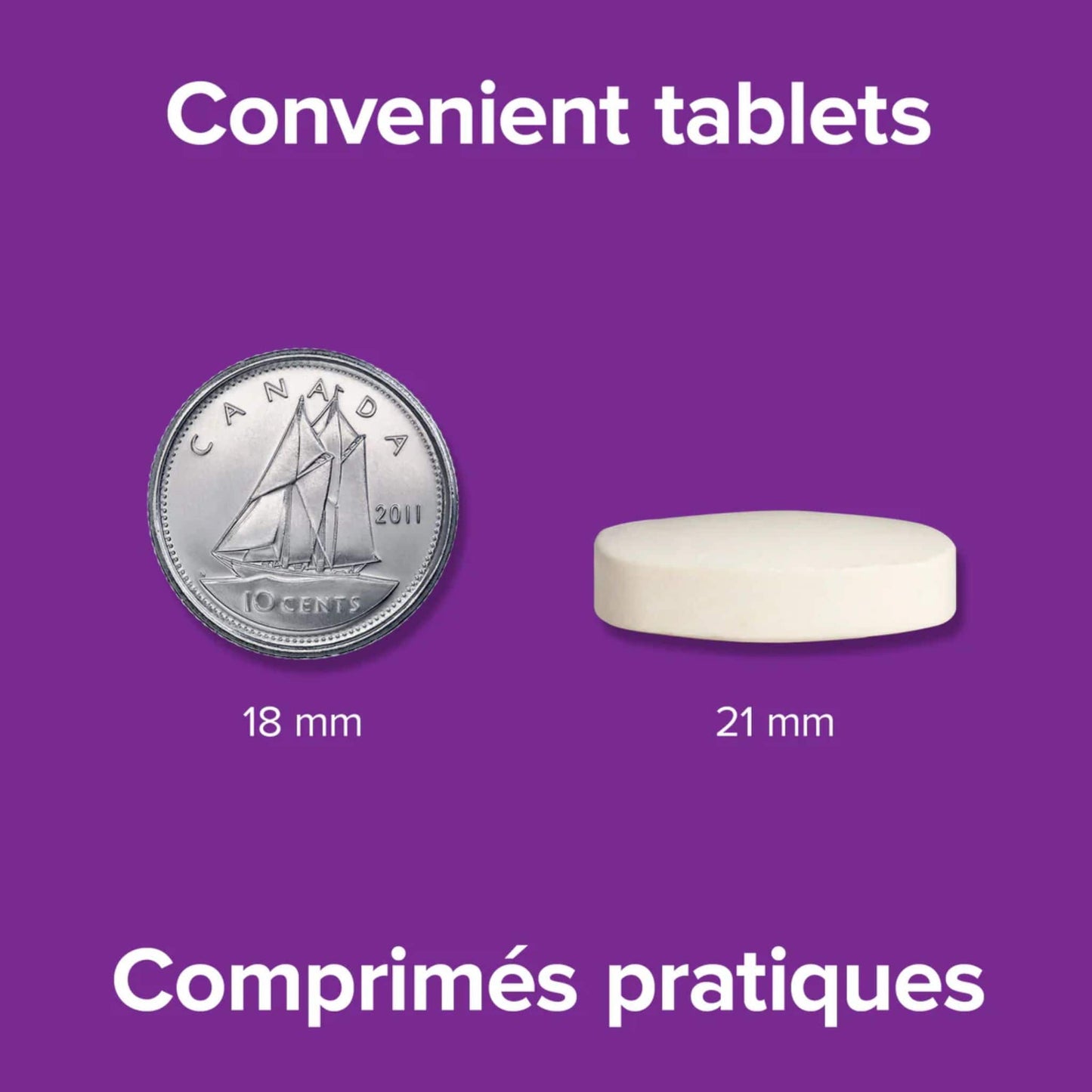 Convenient tablets

CANADA
2011
10 CENTS

18 mm

21 mm

Comprimés pratiques