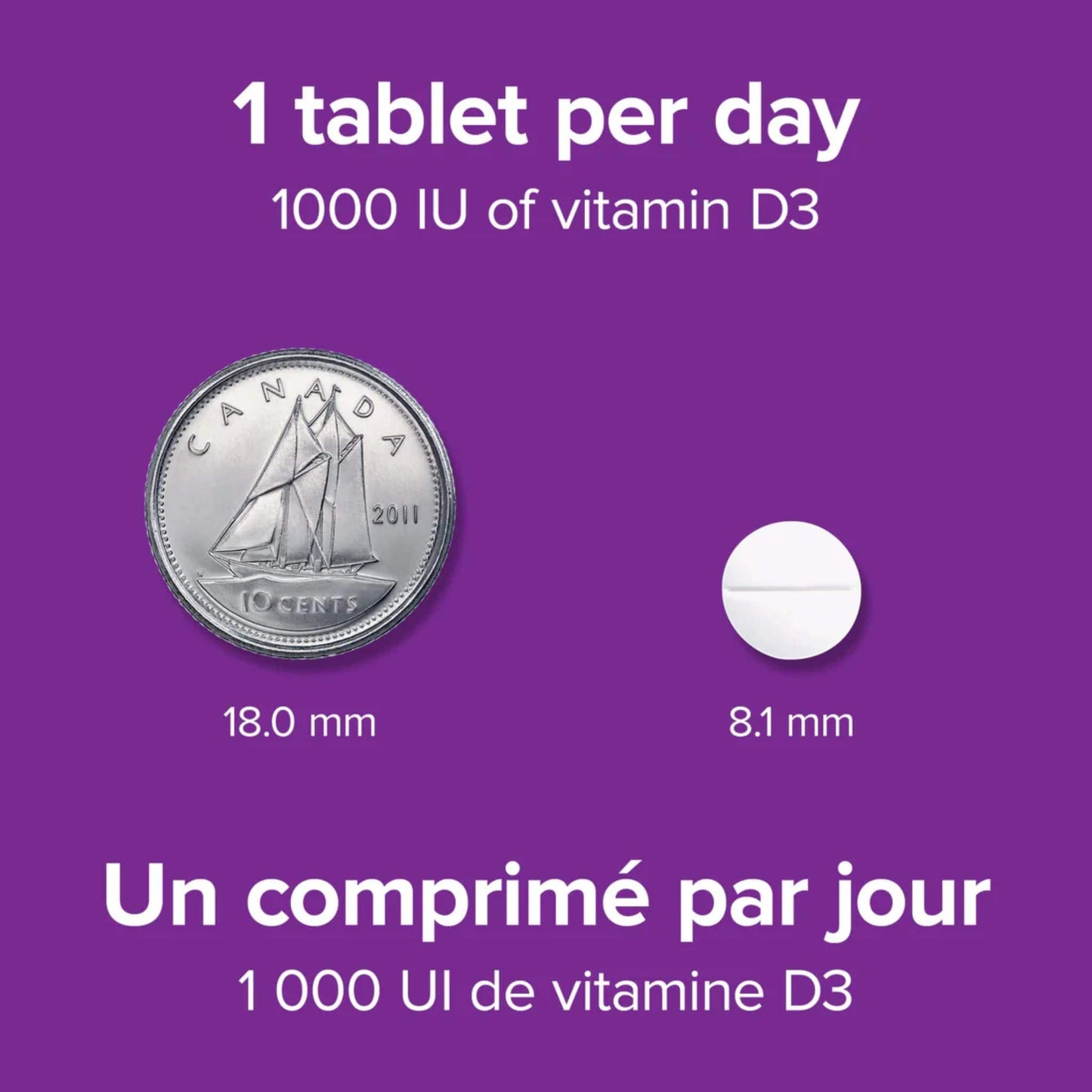 1 tablet per day

1000 IU of vitamin D3

CANADA

2011

10 CENTS

18.0 mm

8.1 mm

Un comprimé par jour

1 000 UI de vitamine D3