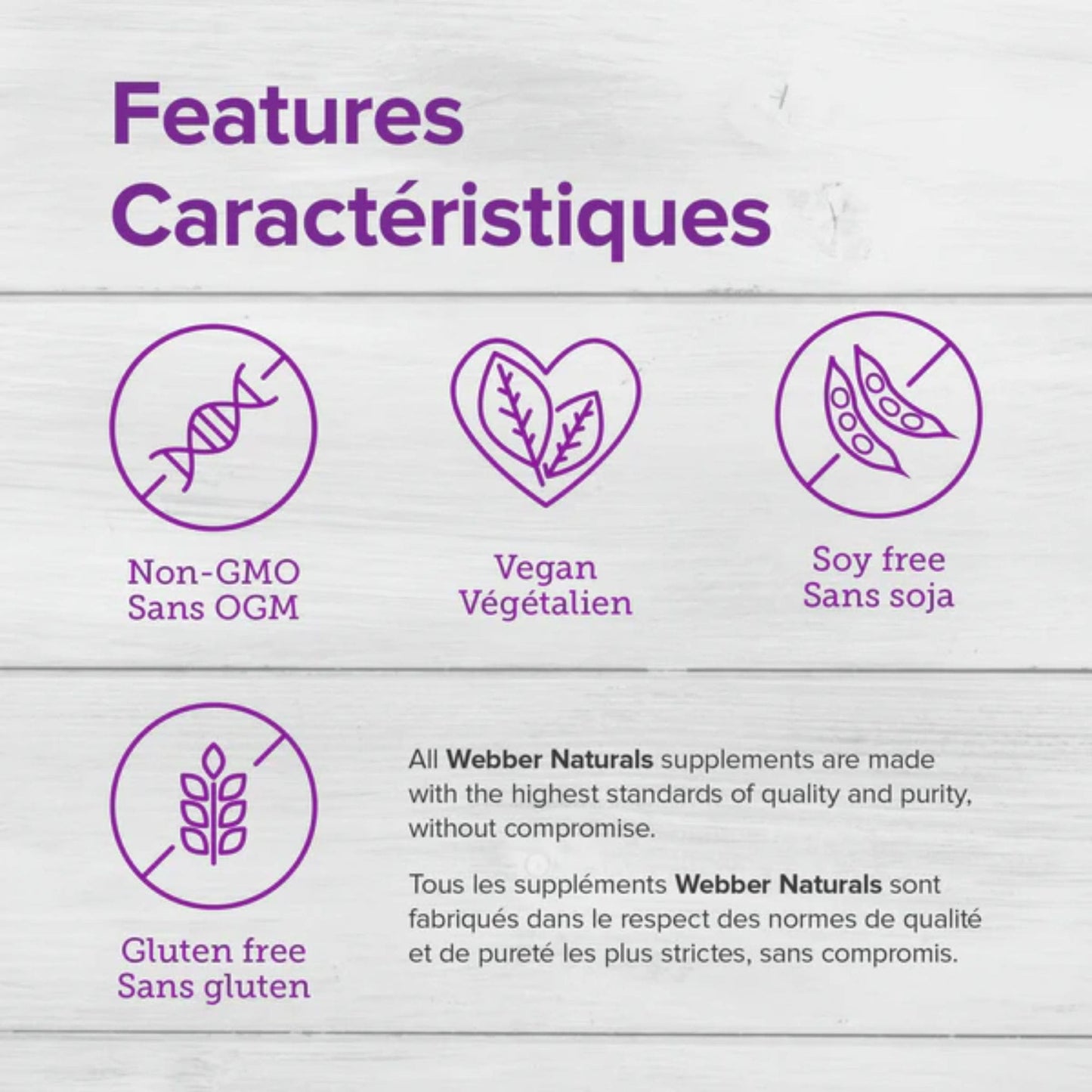 Features
Caractéristiques

Non-GMO
Sans OGM

Vegan
Végétalien

Soy free
Sans soja

Gluten free
Sans gluten

All Webber Naturals supplements are made with the highest standards of quality and purity, without compromise.

Tous les suppléments Webber Naturals sont fabriqués dans le respect des normes de qualité et de pureté les plus strictes, sans compromis.