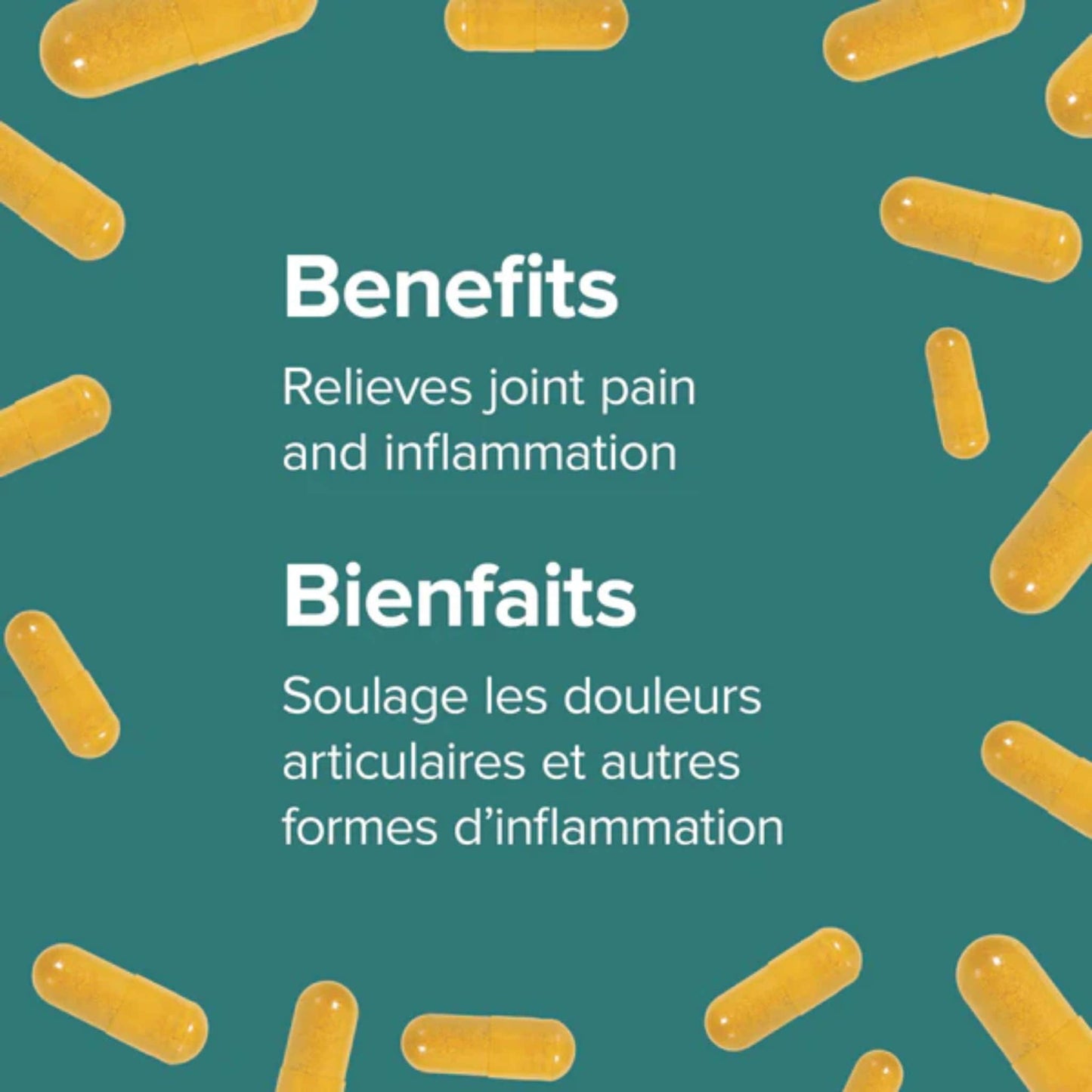 Benefits

Relieves joint pain and inflammation

Bienfaits

Soulage les douleurs articulaires et autres formes d’inflammation