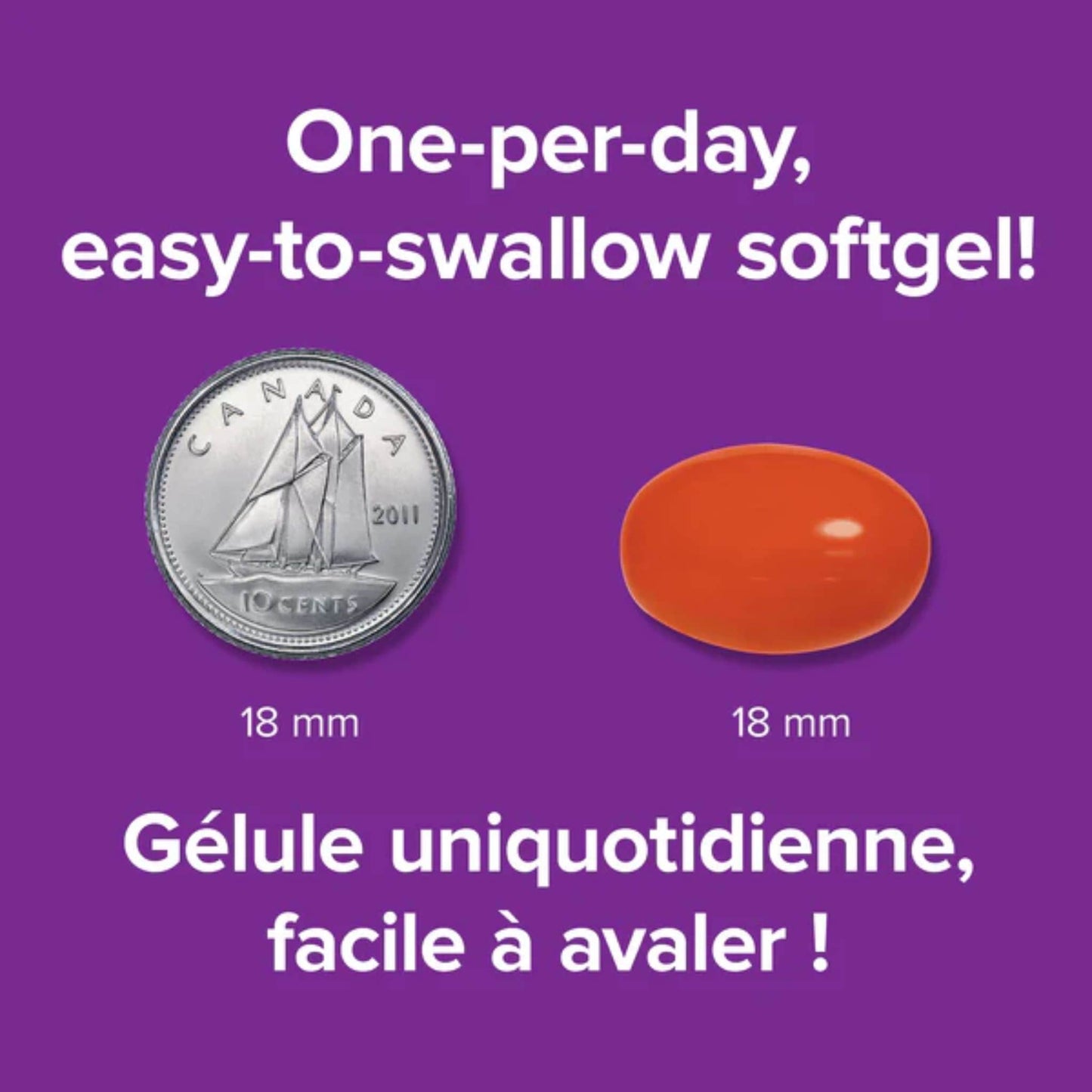 One-per-day,
easy-to-swallow softgel!

CANADA
2011
10 CENTS

18 mm

18 mm

Gélule uniquotidienne,
facile à avaler !