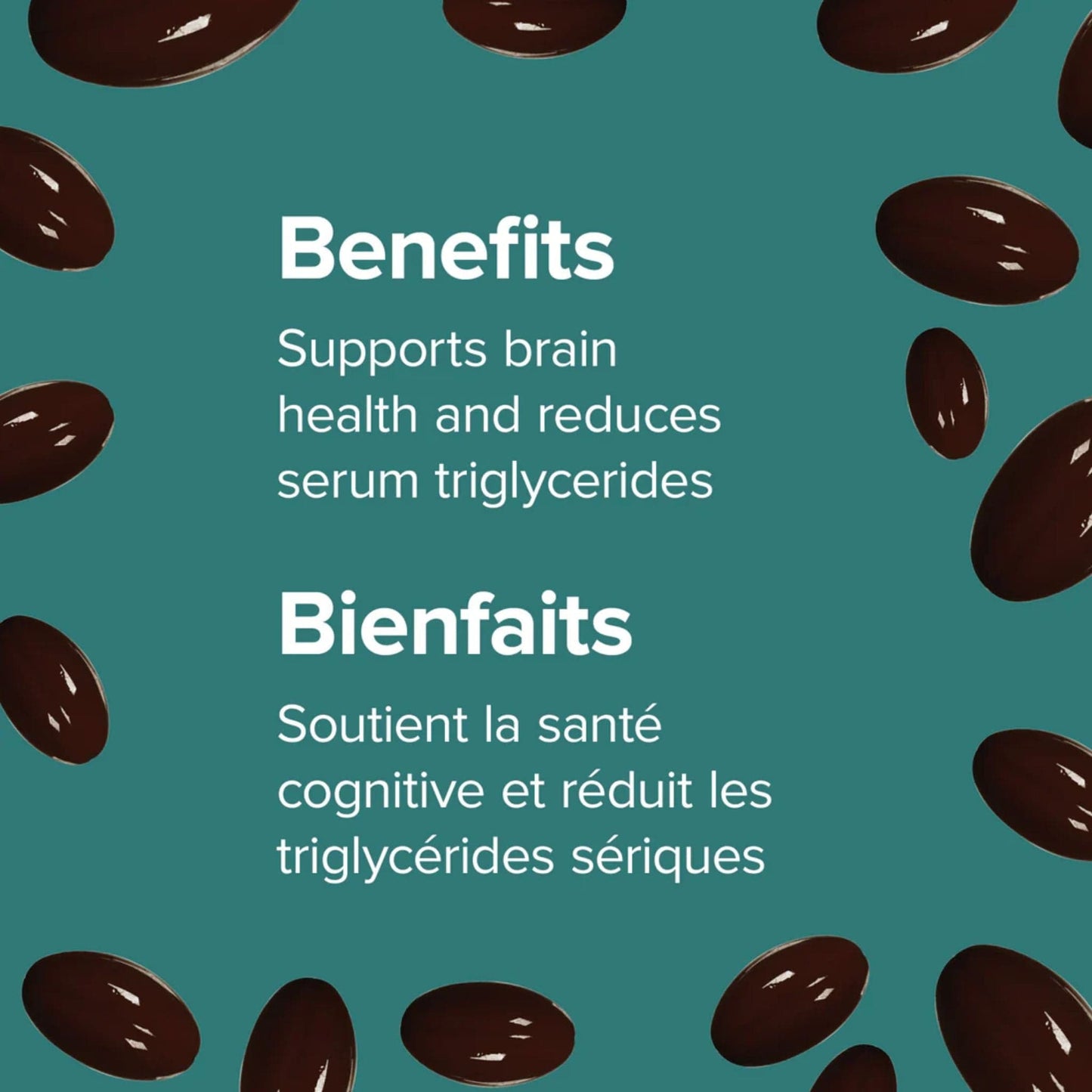 Benefits

Supports brain health and reduces serum triglycerides

Bienfaits

Soutient la santé cognitive et réduit les triglycérides sériques