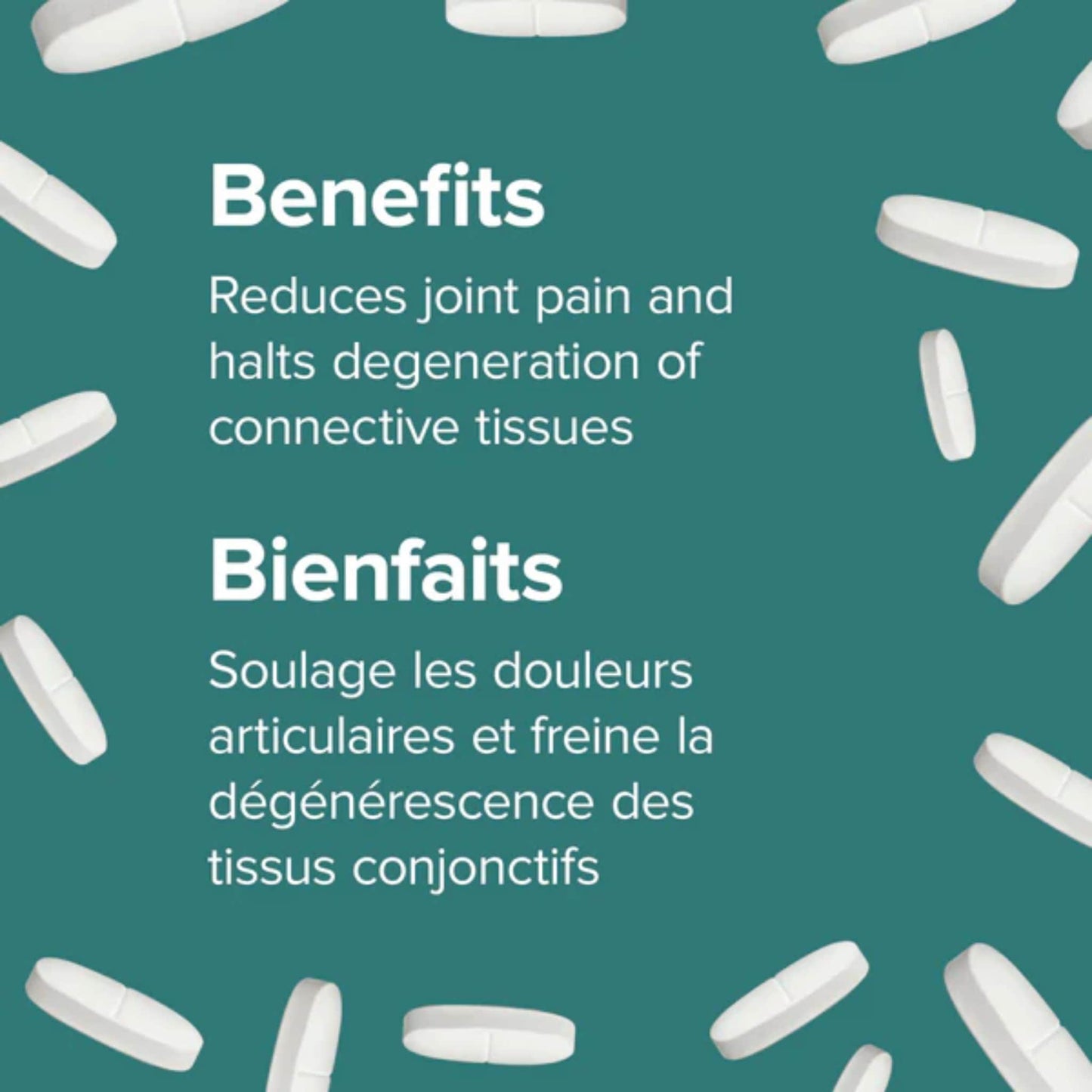 Benefits

Reduces joint pain and halts degeneration of connective tissues

Bienfaits

Soulage les douleurs articulaires et freine la dégénérescence des tissus conjonctifs