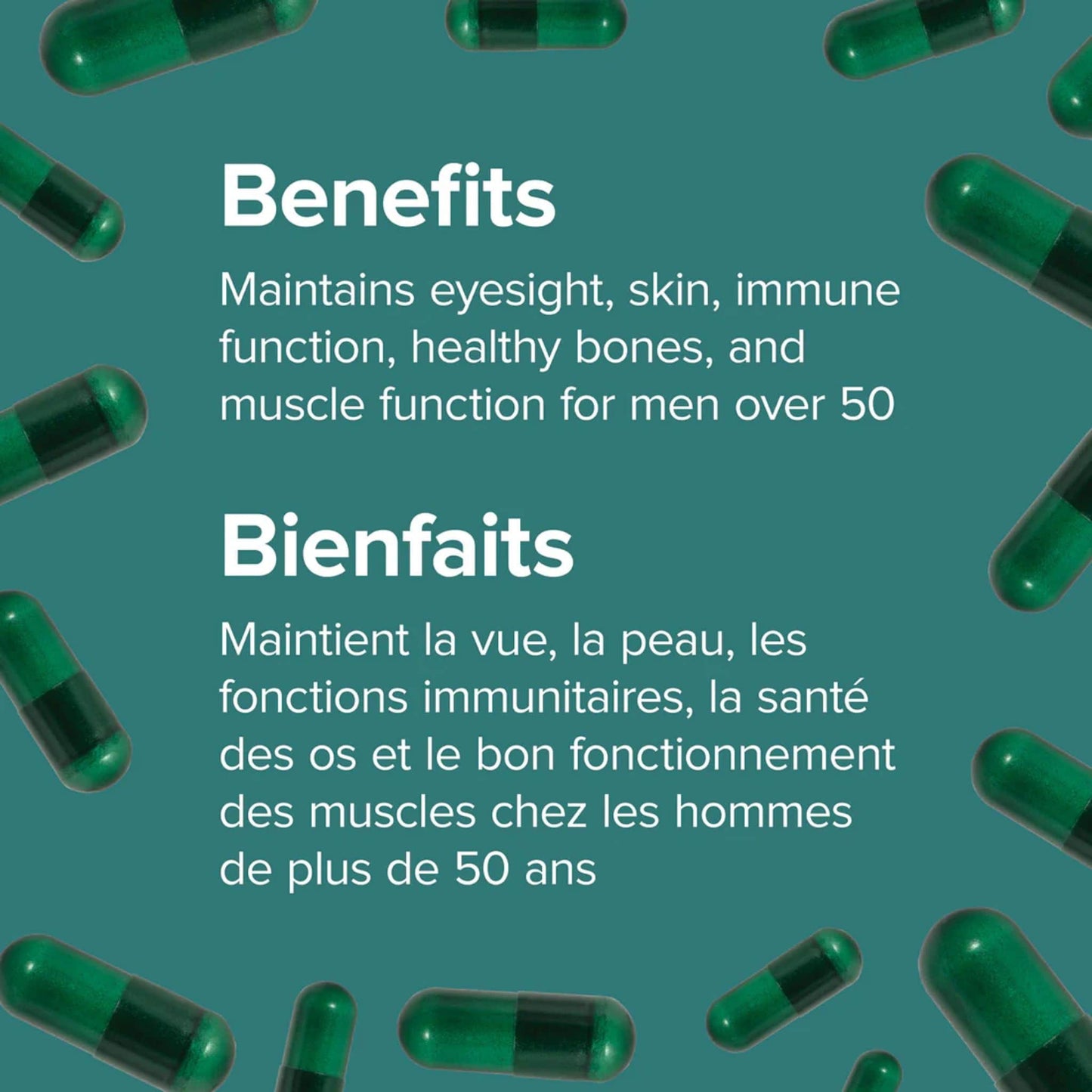 Benefits

Maintains eyesight, skin, immune function, healthy bones, and muscle function for men over 50

Bienfaits

Maintient la vue, la peau, les fonctions immunitaires, la santé des os et le bon fonctionnement des muscles chez les hommes de plus de 50 ans