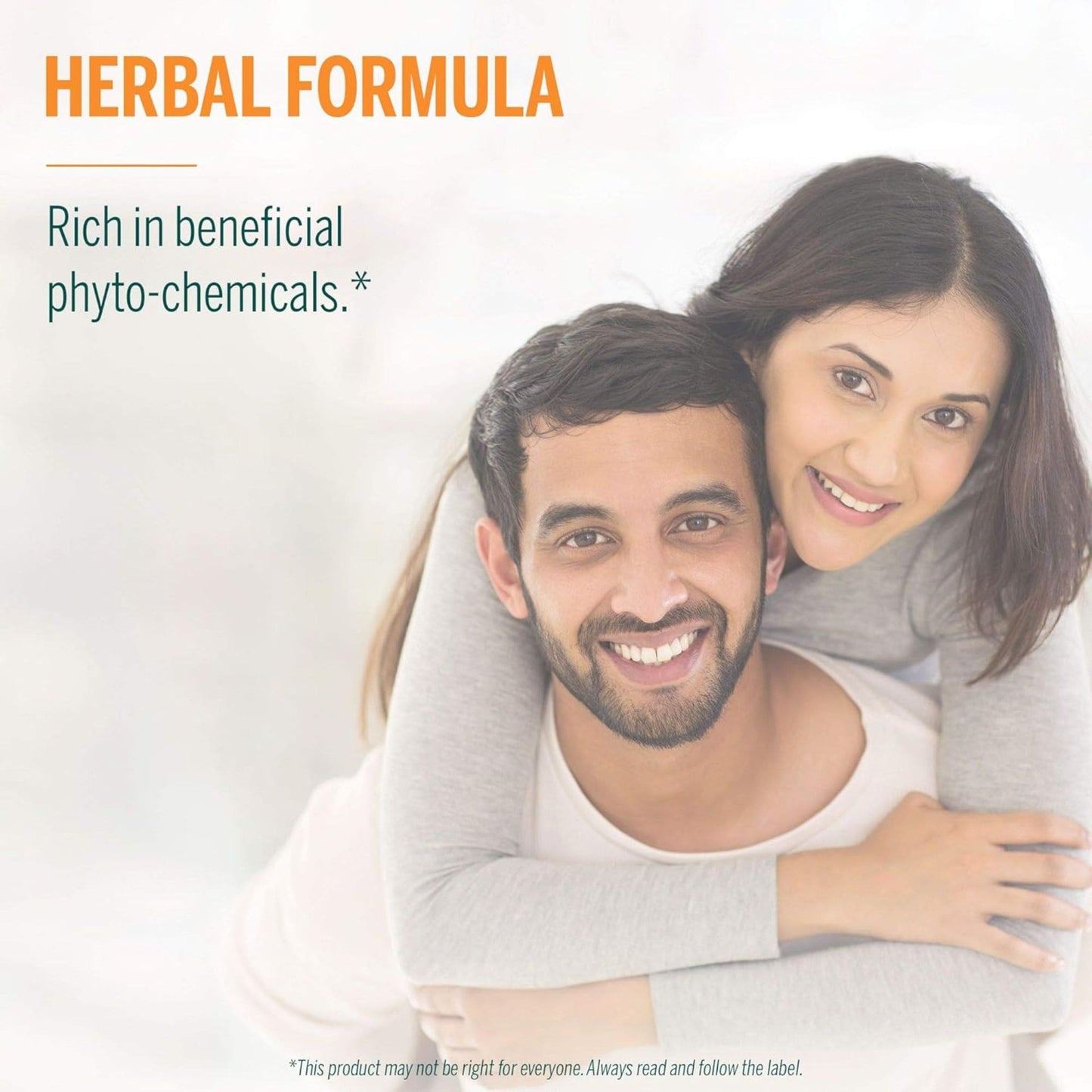 HERBAL FORMULA

Rich in beneficial phyto-chemicals.*

*This product may not be right for everyone. Always read and follow the label.