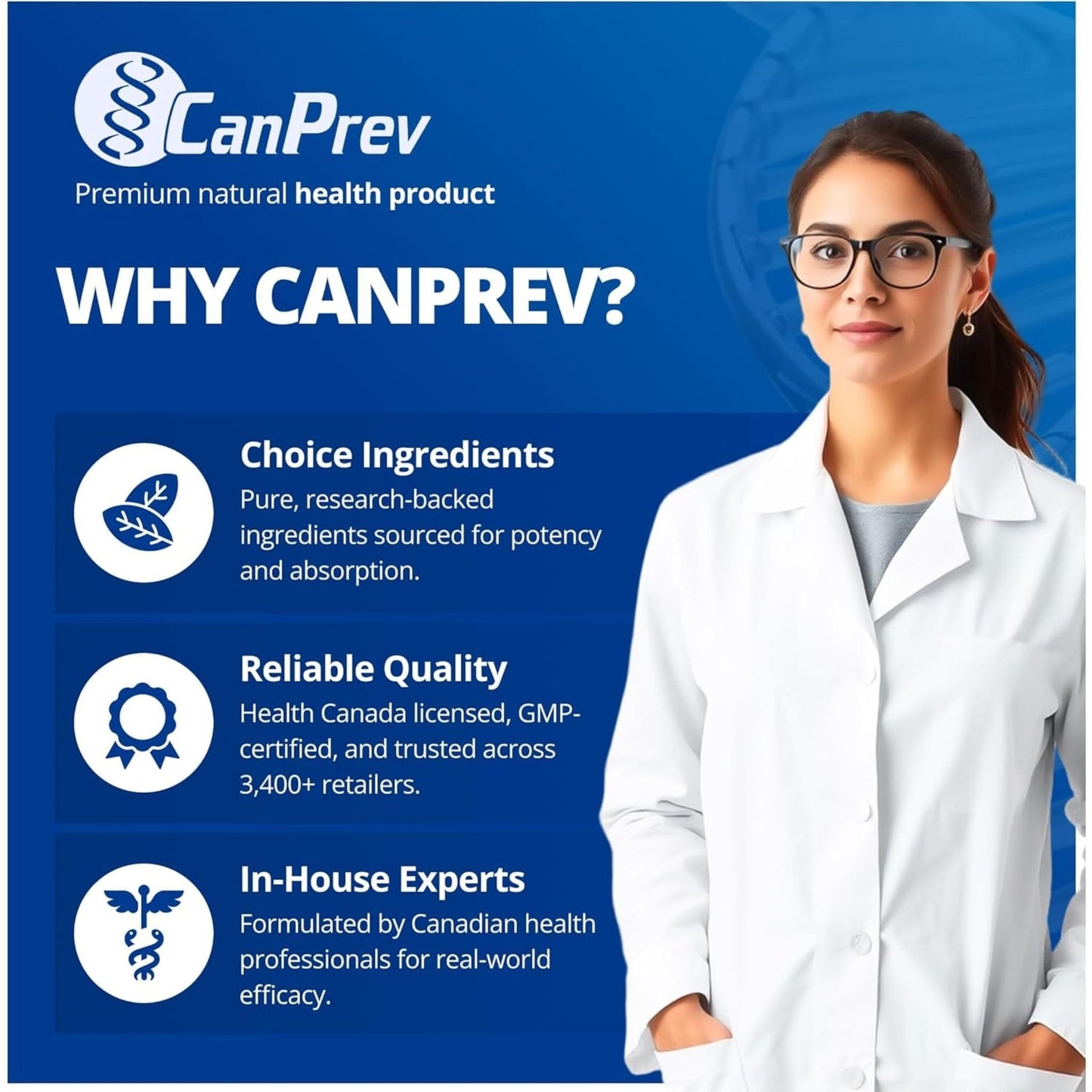 CanPrev
Premium natural health product

WHY CANPREV?

Choice Ingredients
Pure, research-backed ingredients sourced for potency and absorption.

Reliable Quality
Health Canada licensed, GMP-certified, and trusted across 3,400+ retailers.

In-House Experts
Formulated by Canadian health professionals for real-world efficacy.