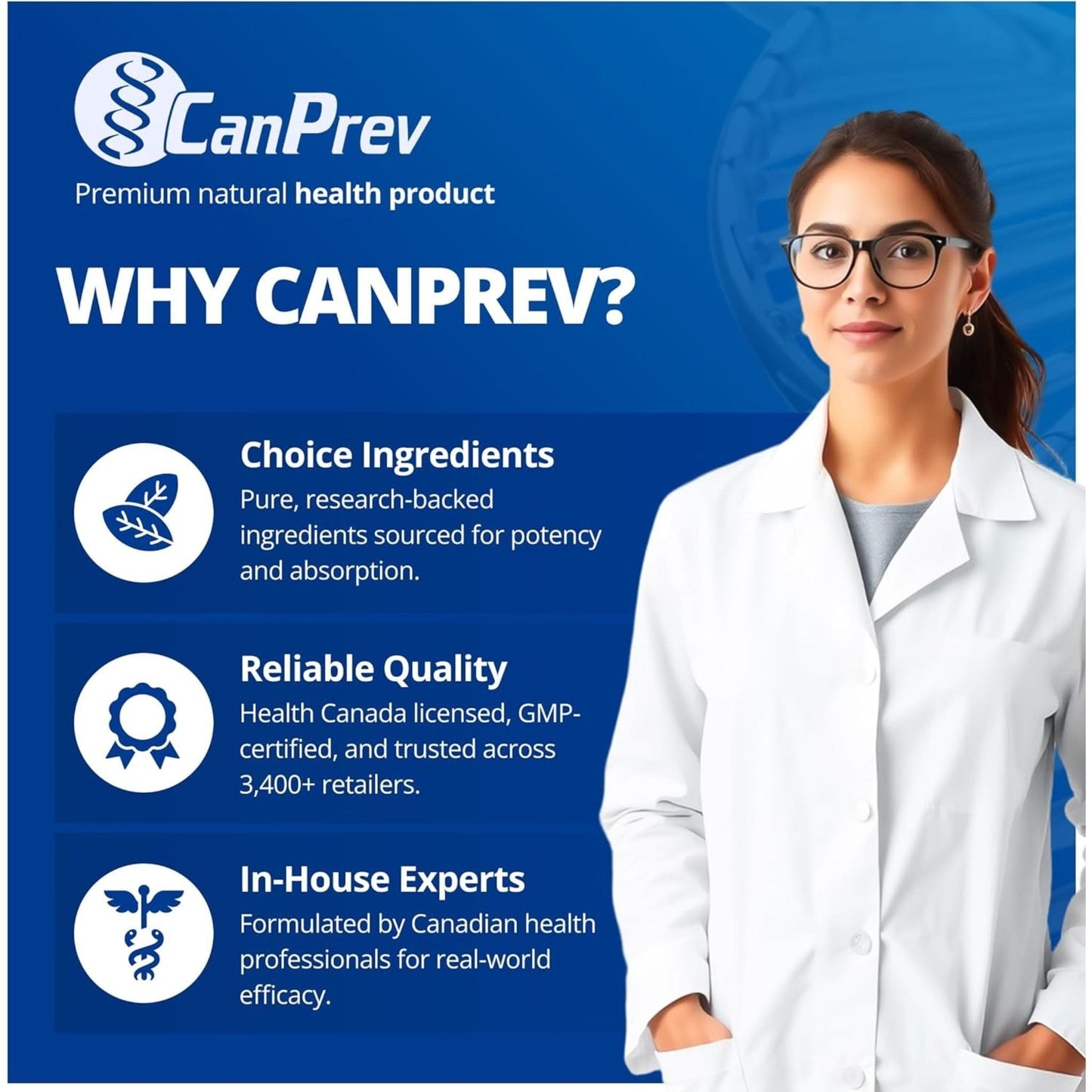 CanPrev
Premium natural health product

WHY CANPREV?

Choice Ingredients
Pure, research-backed ingredients sourced for potency and absorption.

Reliable Quality
Health Canada licensed, GMP-certified, and trusted across 3,400+ retailers.

In-House Experts
Formulated by Canadian health professionals for real-world efficacy.