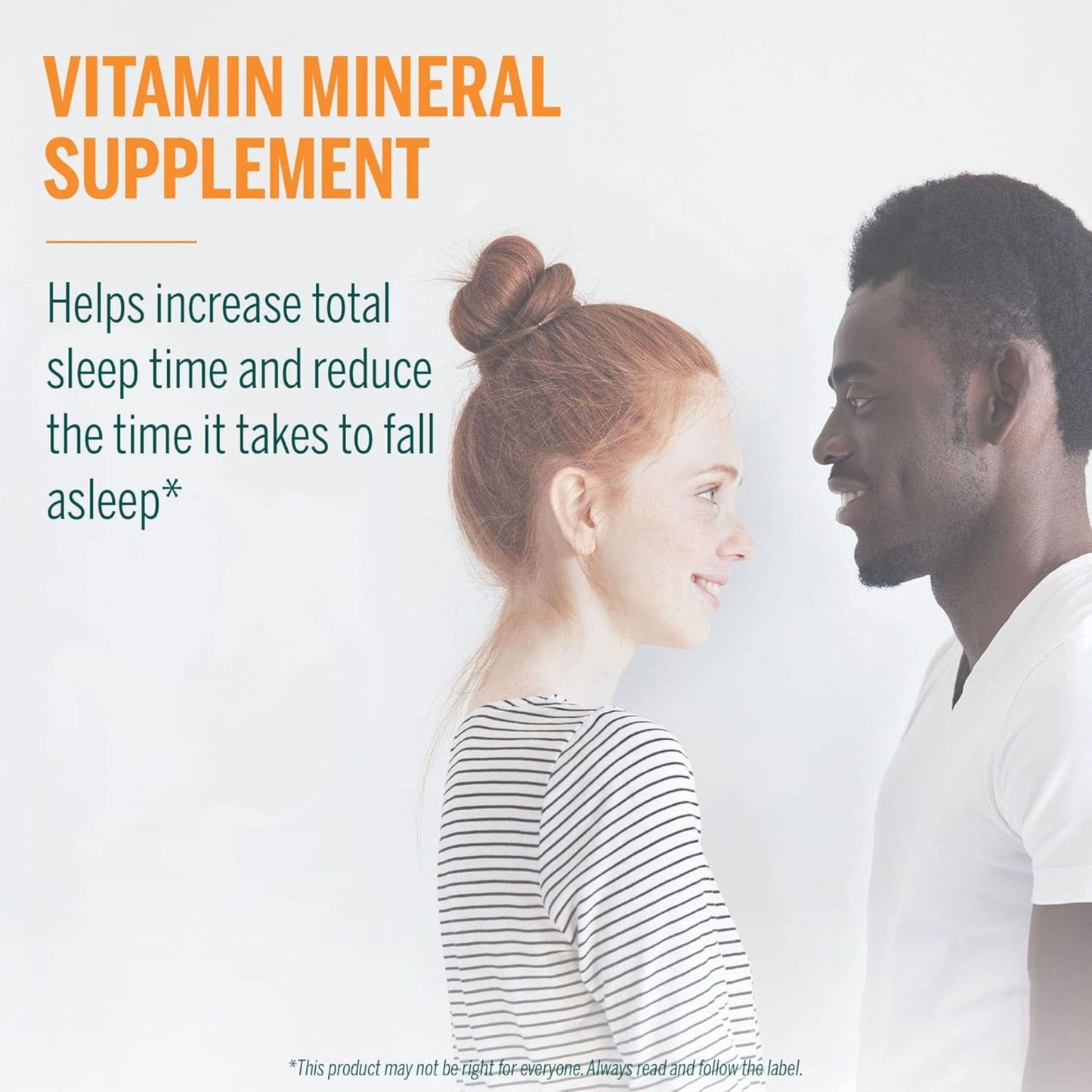 VITAMIN MINERAL SUPPLEMENT

Helps increase total sleep time and reduce the time it takes to fall asleep*

*This product may not be right for everyone. Always read and follow the label.