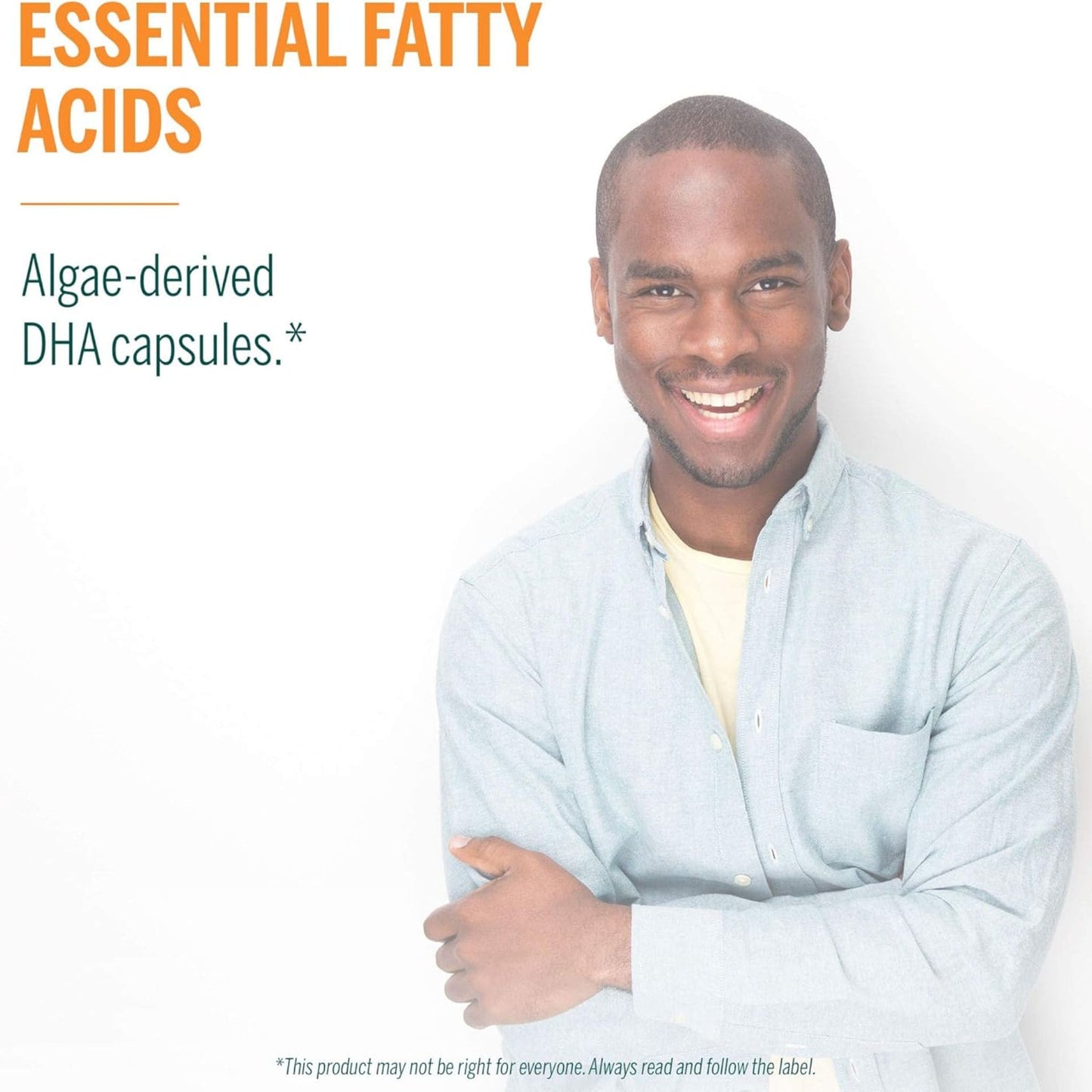 ESSENTIAL FATTY ACIDS

Algae-derived DHA capsules.*

*This product may not be right for everyone. Always read and follow the label.