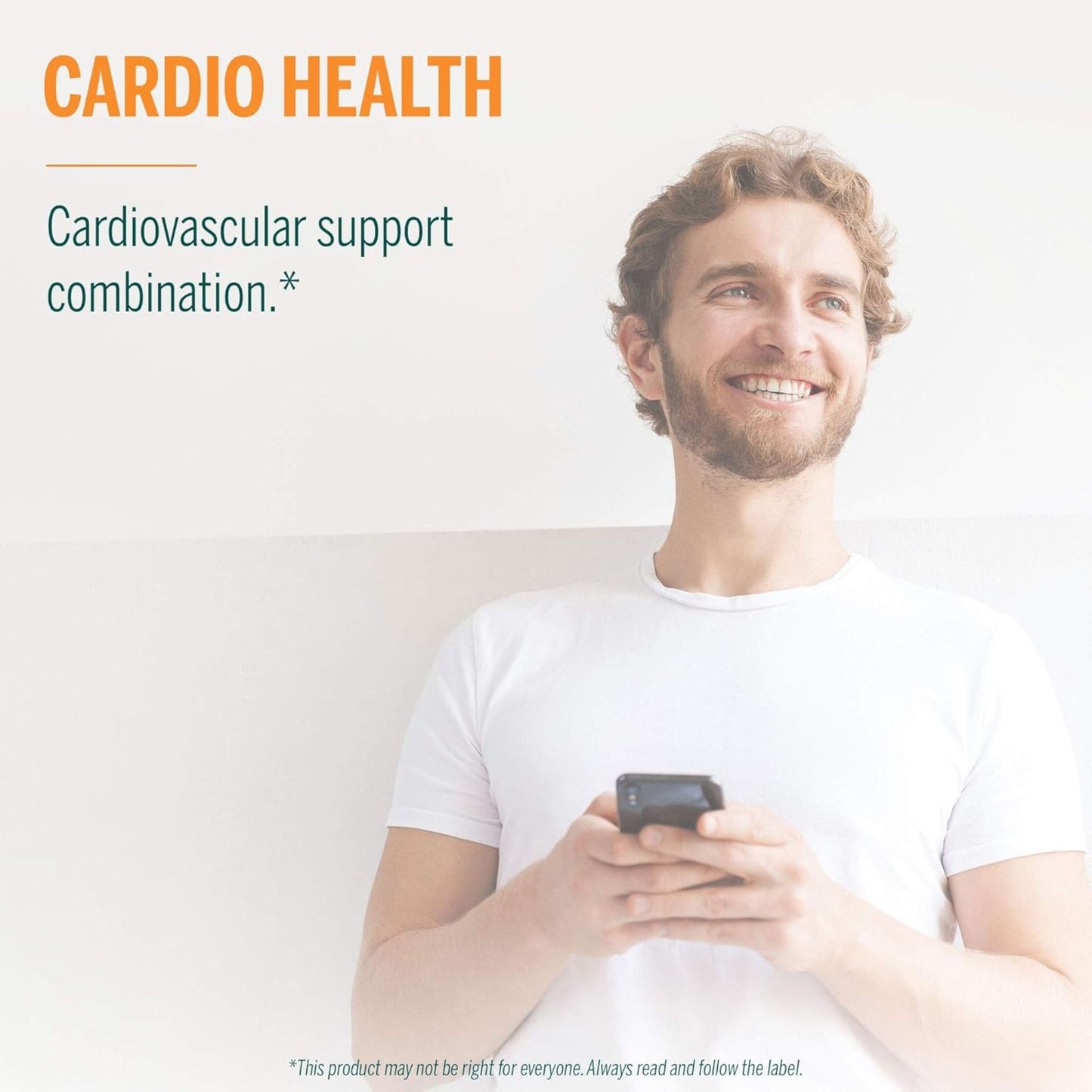 CARDIO HEALTH

Cardiovascular support combination.*

*This product may not be right for everyone. Always read and follow the label.