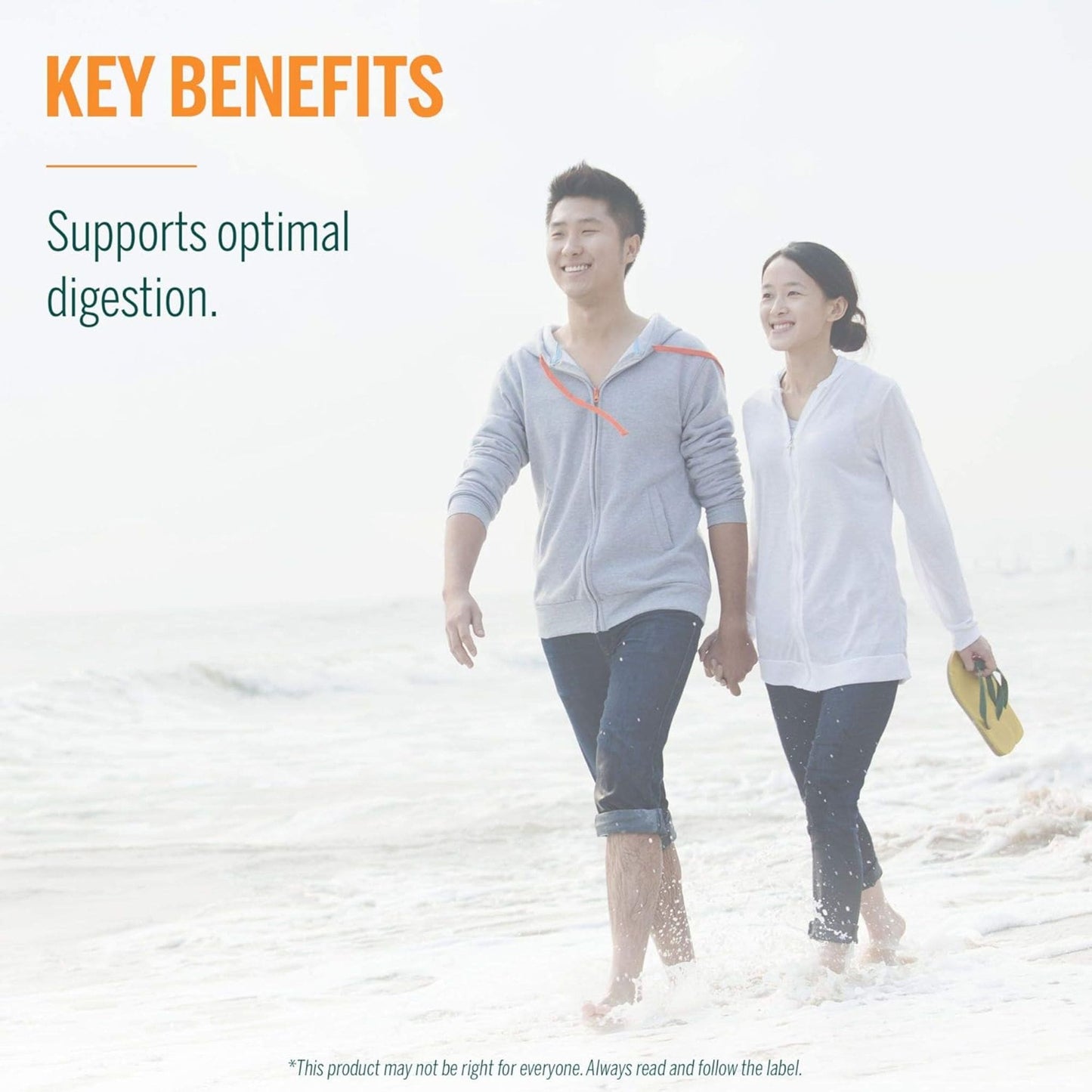 KEY BENEFITS

Supports optimal digestion.

*This product may not be right for everyone. Always read and follow the label.