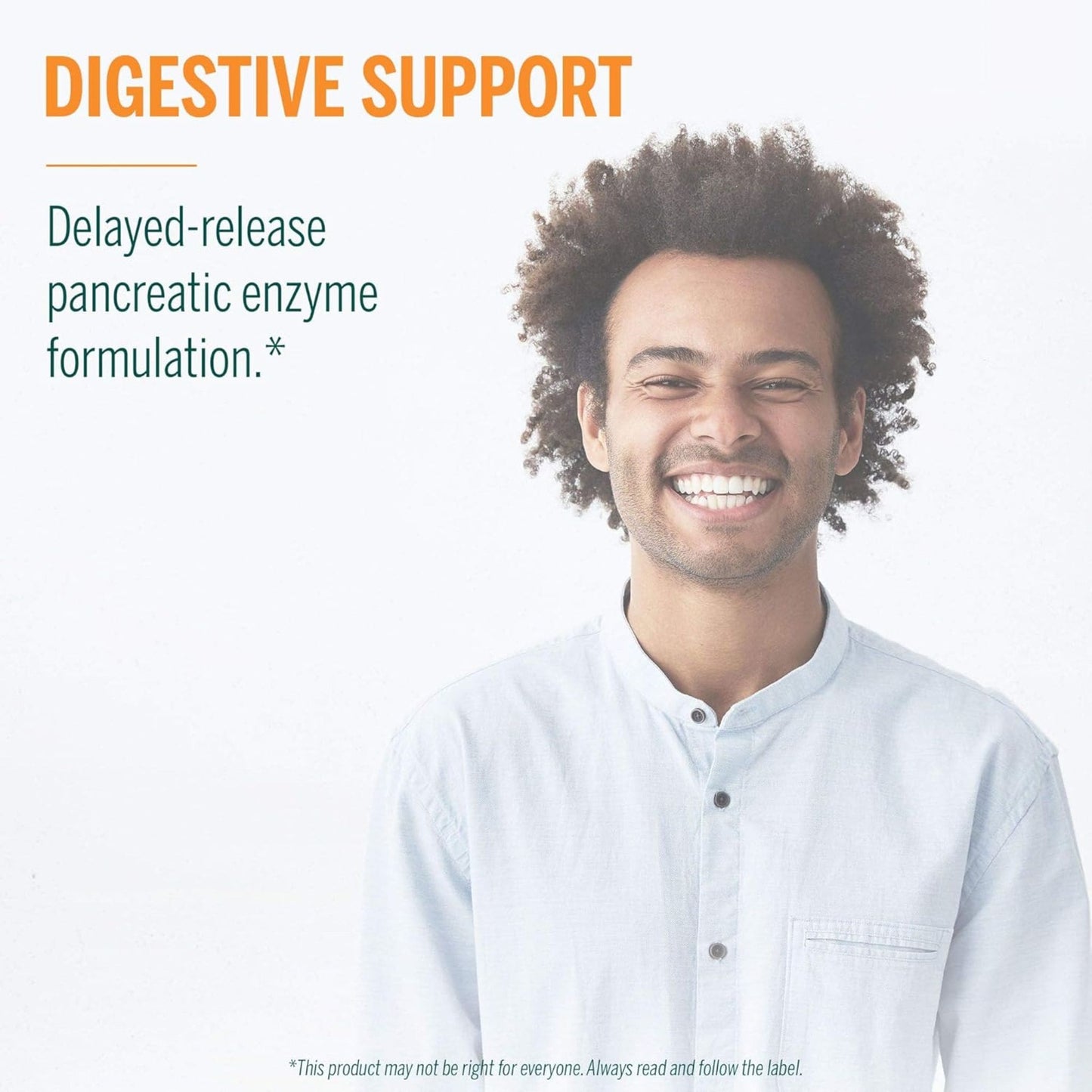 DIGESTIVE SUPPORT

Delayed-release pancreatic enzyme formulation.*

*This product may not be right for everyone. Always read and follow the label.