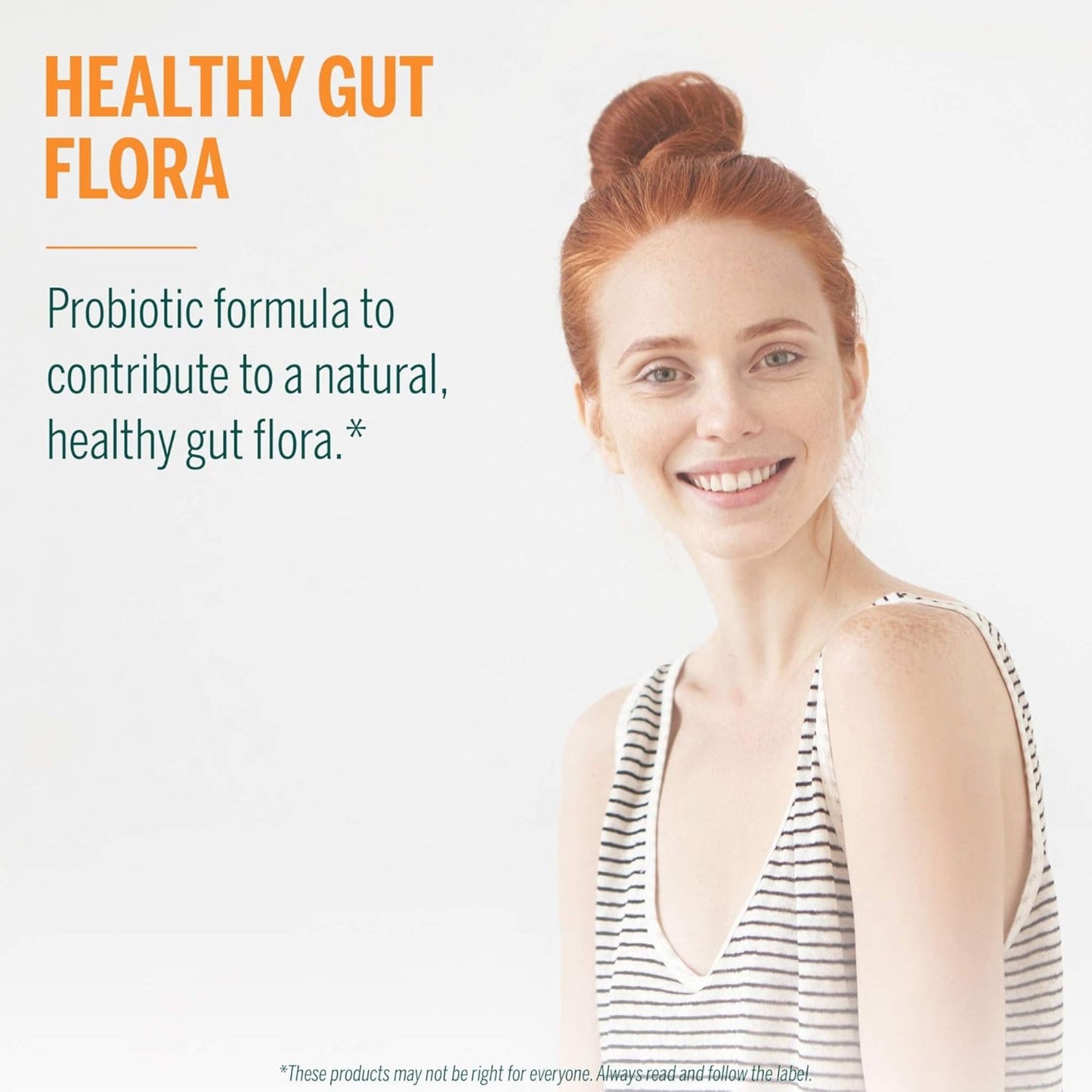 HEALTHY GUT FLORA

Probiotic formula to contribute to a natural, healthy gut flora.*

*These products may not be right for everyone. Always read and follow the label.