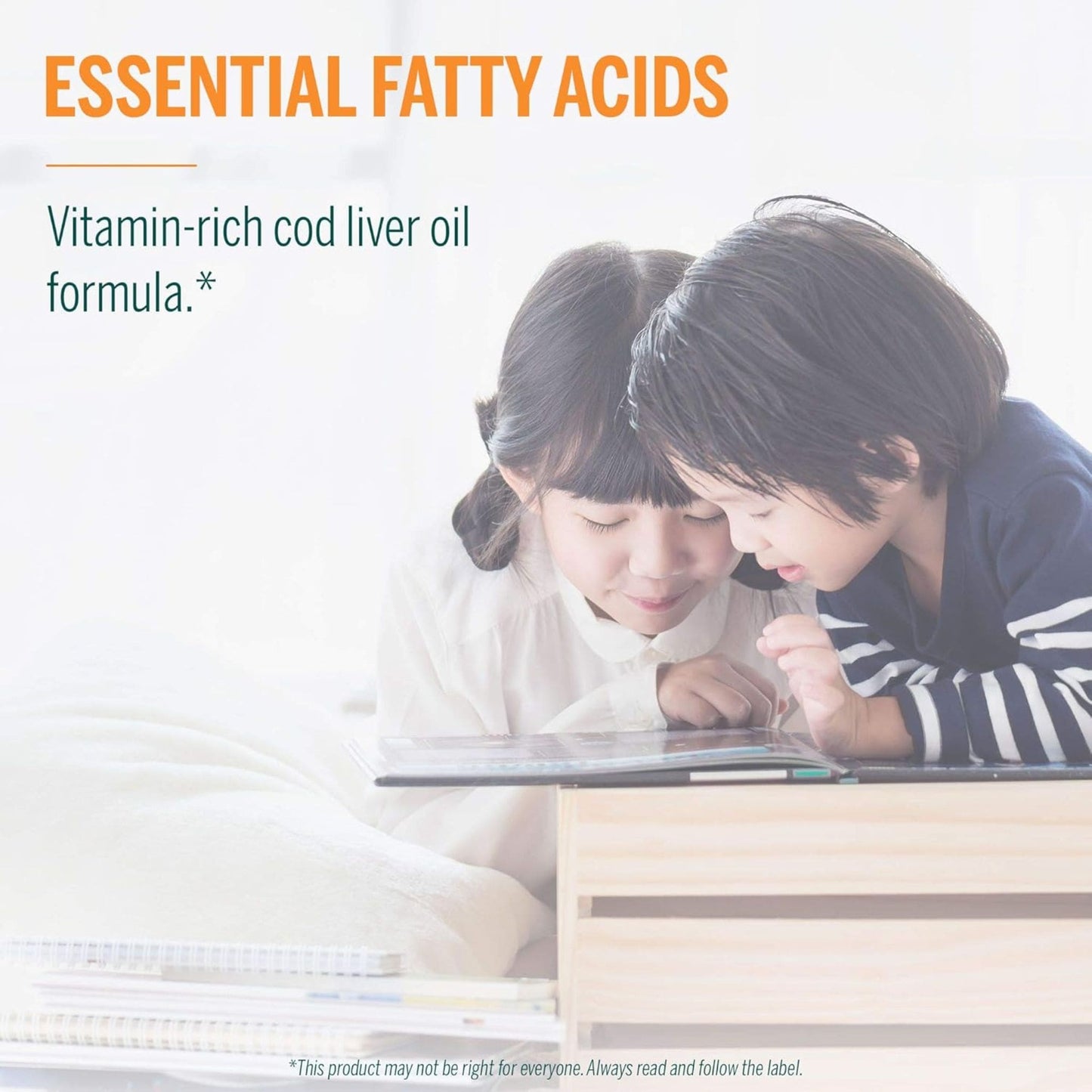 ESSENTIAL FATTY ACIDS

Vitamin-rich cod liver oil formula.*

*This product may not be right for everyone. Always read and follow the label.