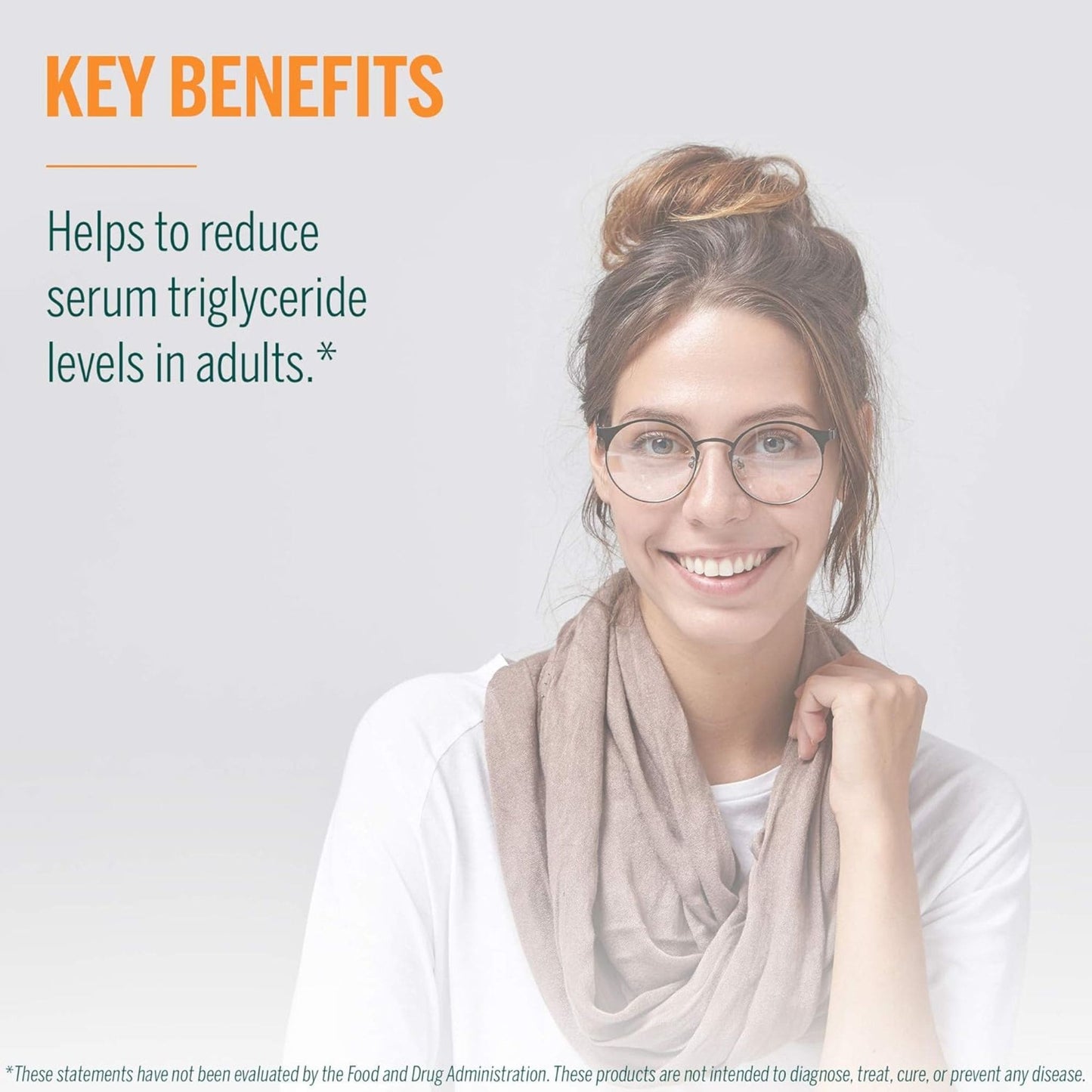 KEY BENEFITS

Helps to reduce serum triglyceride levels in adults.*

*These statements have not been evaluated by the Food and Drug Administration. These products are not intended to diagnose, treat, cure, or prevent any disease.