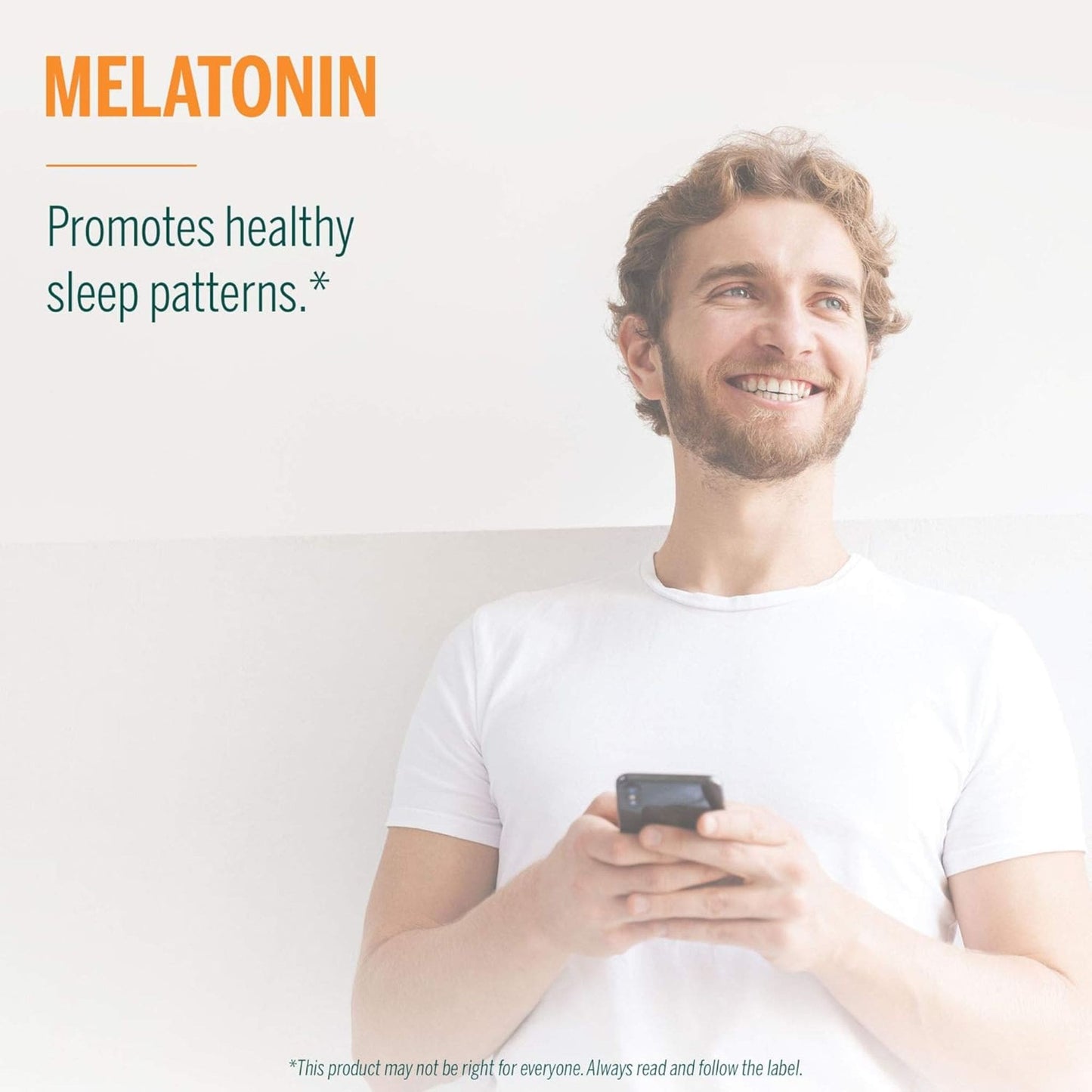 MELATONIN

Promotes healthy sleep patterns.*

*This product may not be right for everyone. Always read and follow the label.