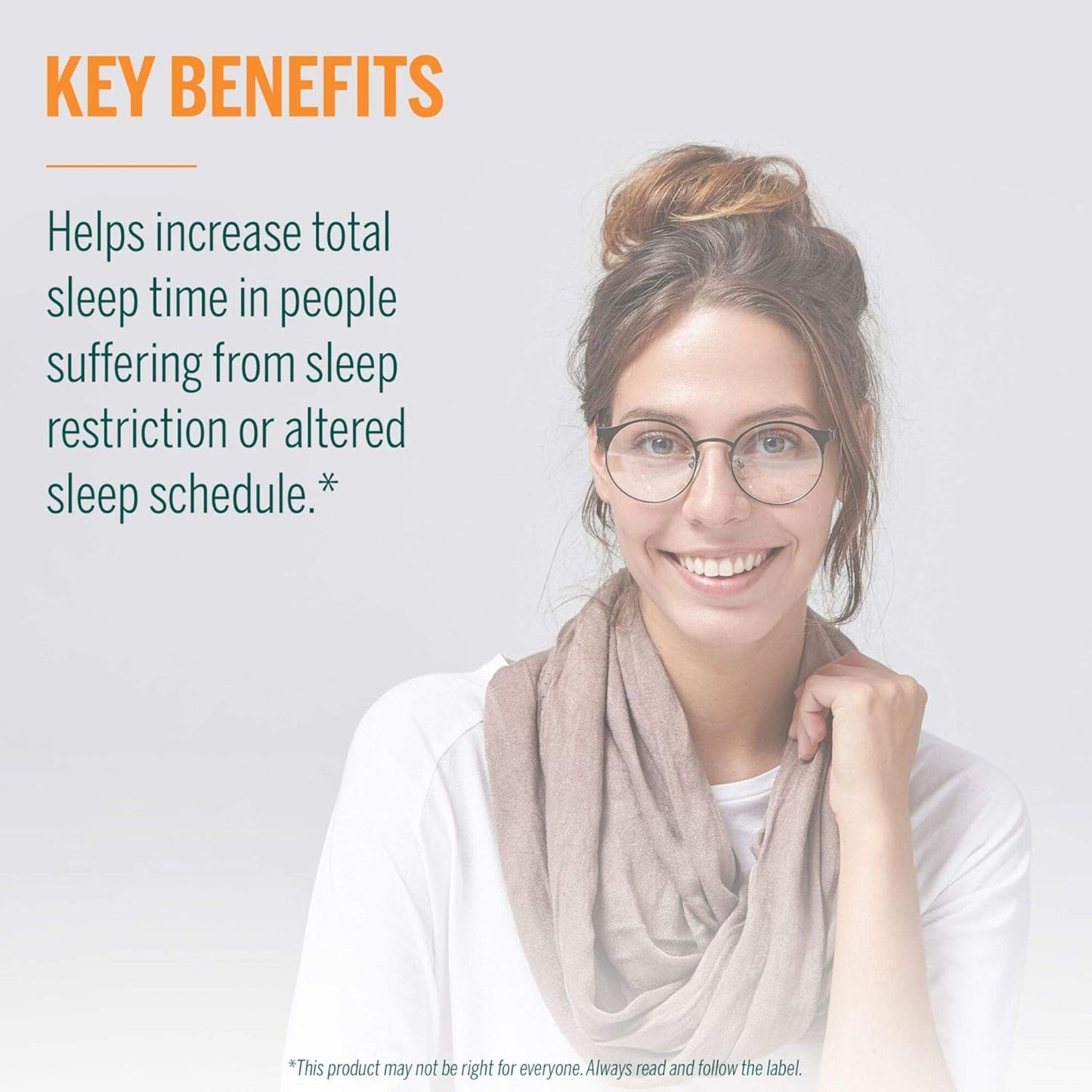 KEY BENEFITS

Helps increase total sleep time in people suffering from sleep restriction or altered sleep schedule.*

*This product may not be right for everyone. Always read and follow the label.