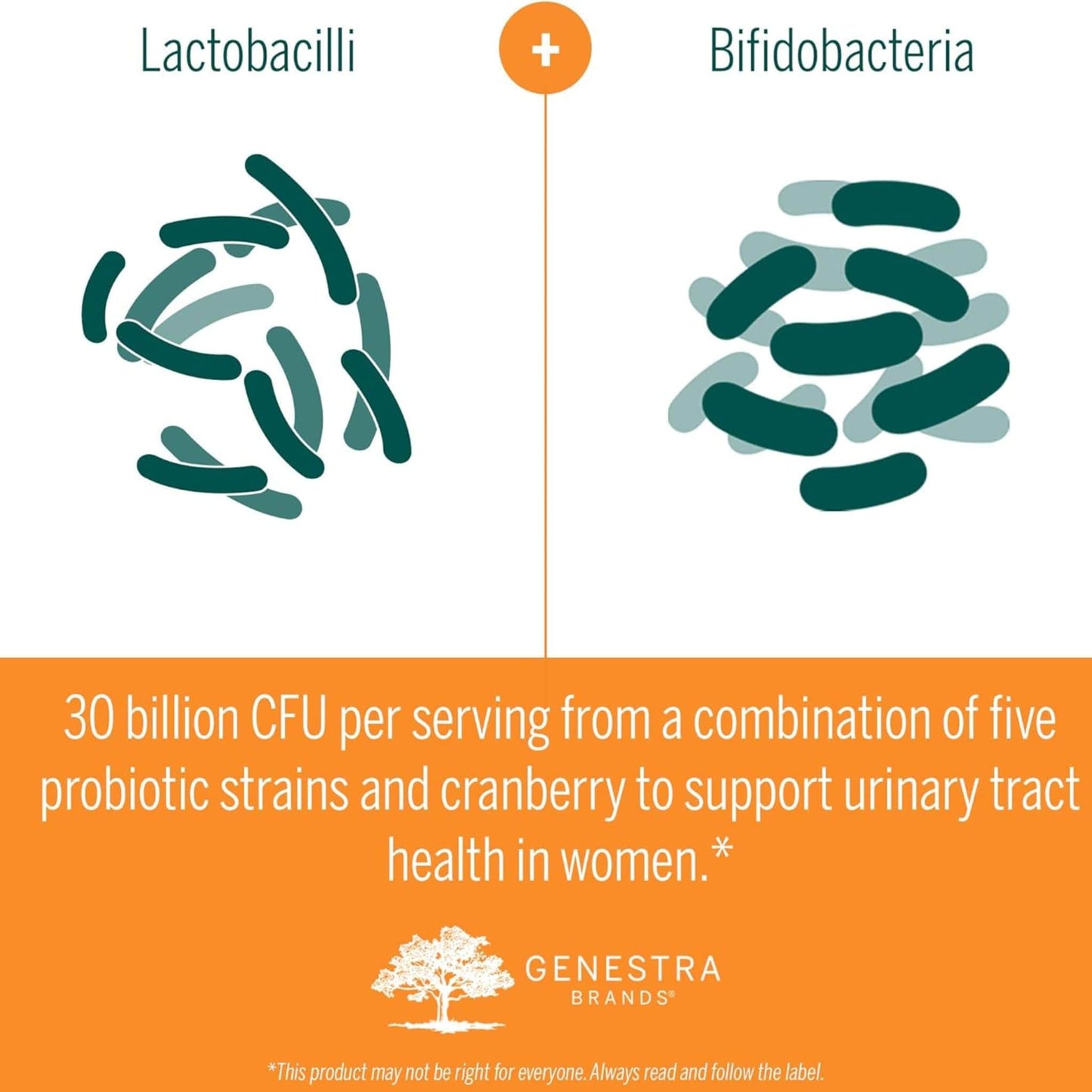 Lactobacilli

+

Bifidobacteria

30 billion CFU per serving from a combination of five probiotic strains and cranberry to support urinary tract health in women.*

GENESTRA
BRANDS®

*This product may not be right for everyone. Always read and follow the label.