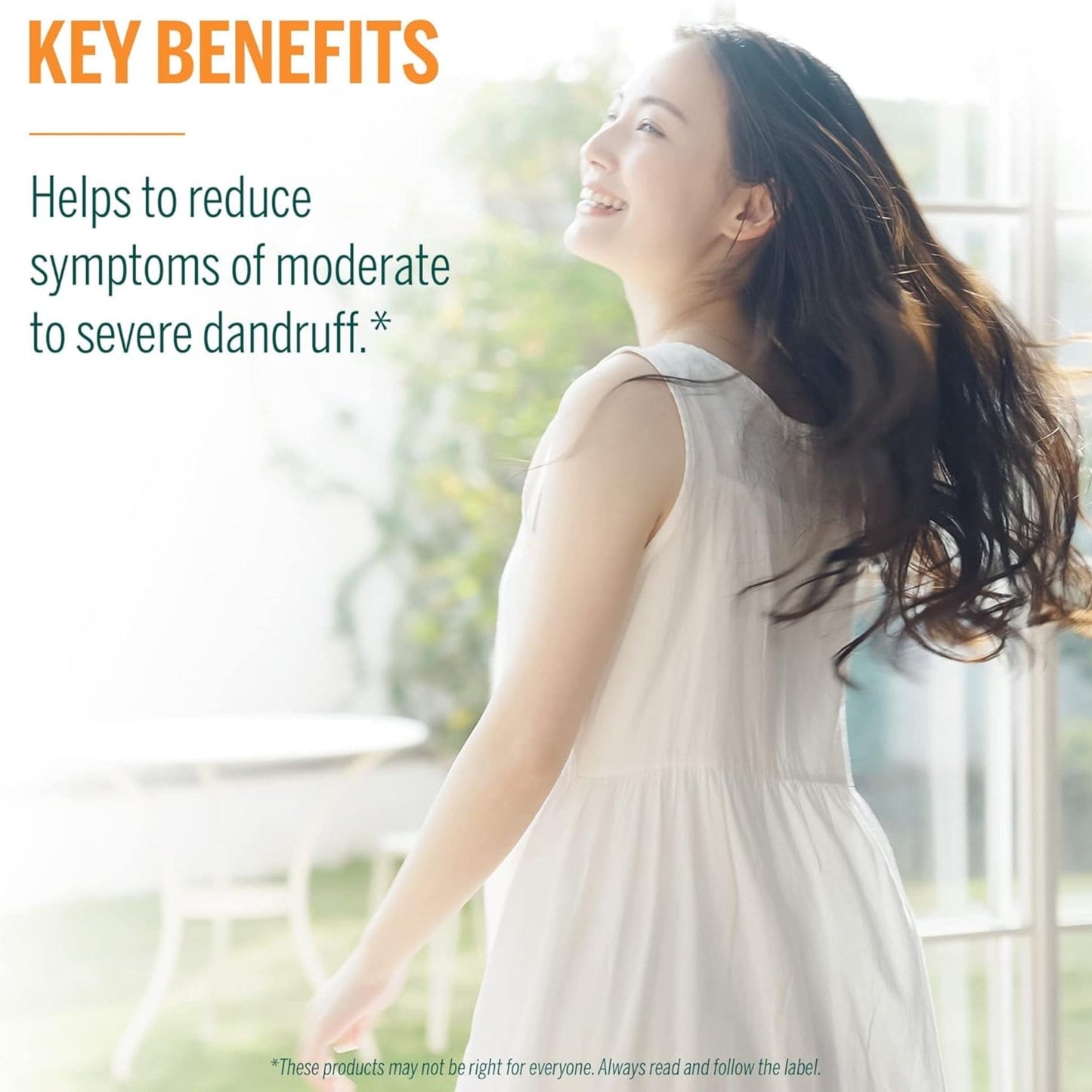 KEY BENEFITS

Helps to reduce symptoms of moderate to severe dandruff.*

*These products may not be right for everyone. Always read and follow the label.